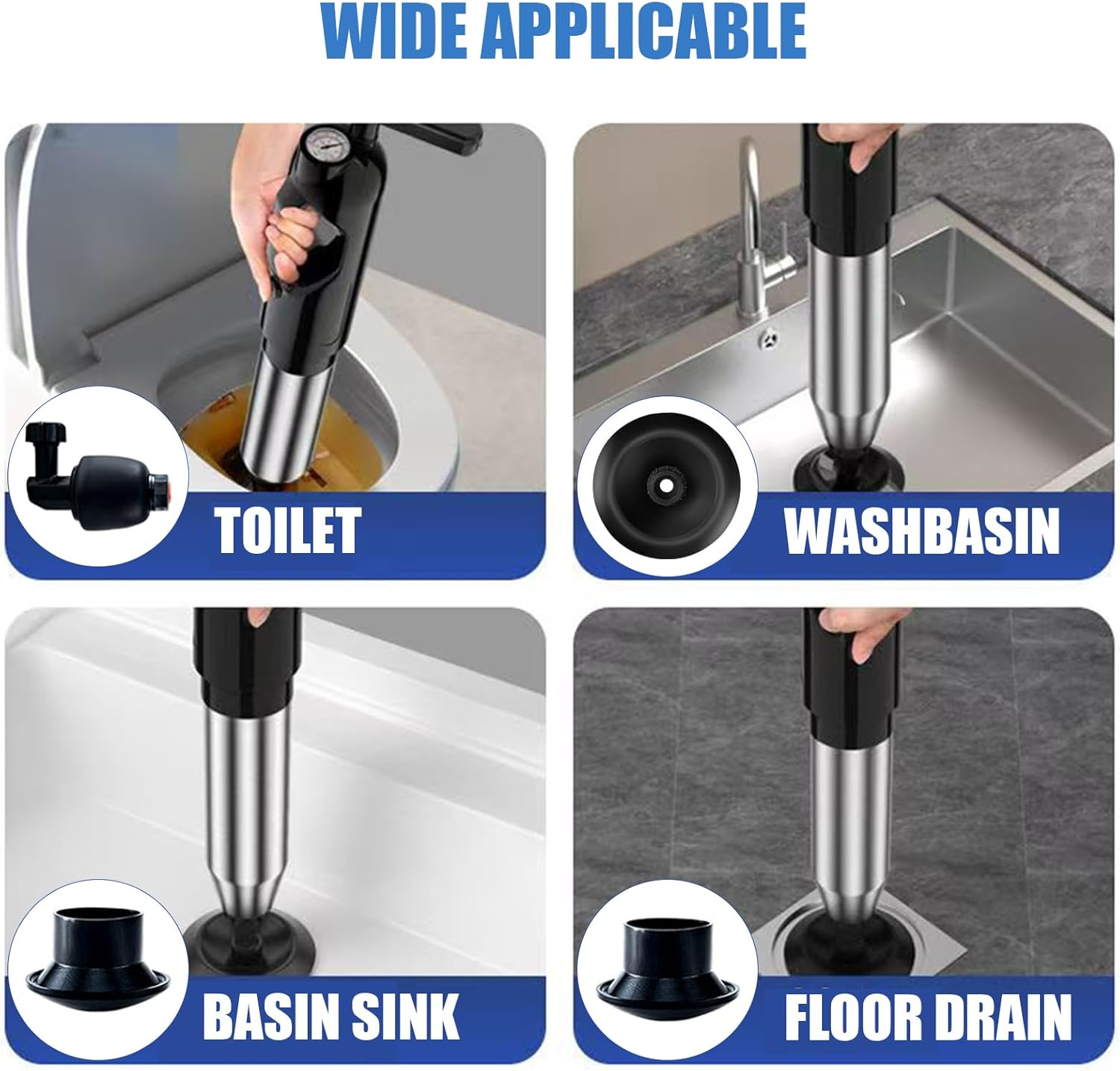 WIDE APPLICABLE

TOILET

WASHBASIN

BASIN SINK

FLOOR DRAIN