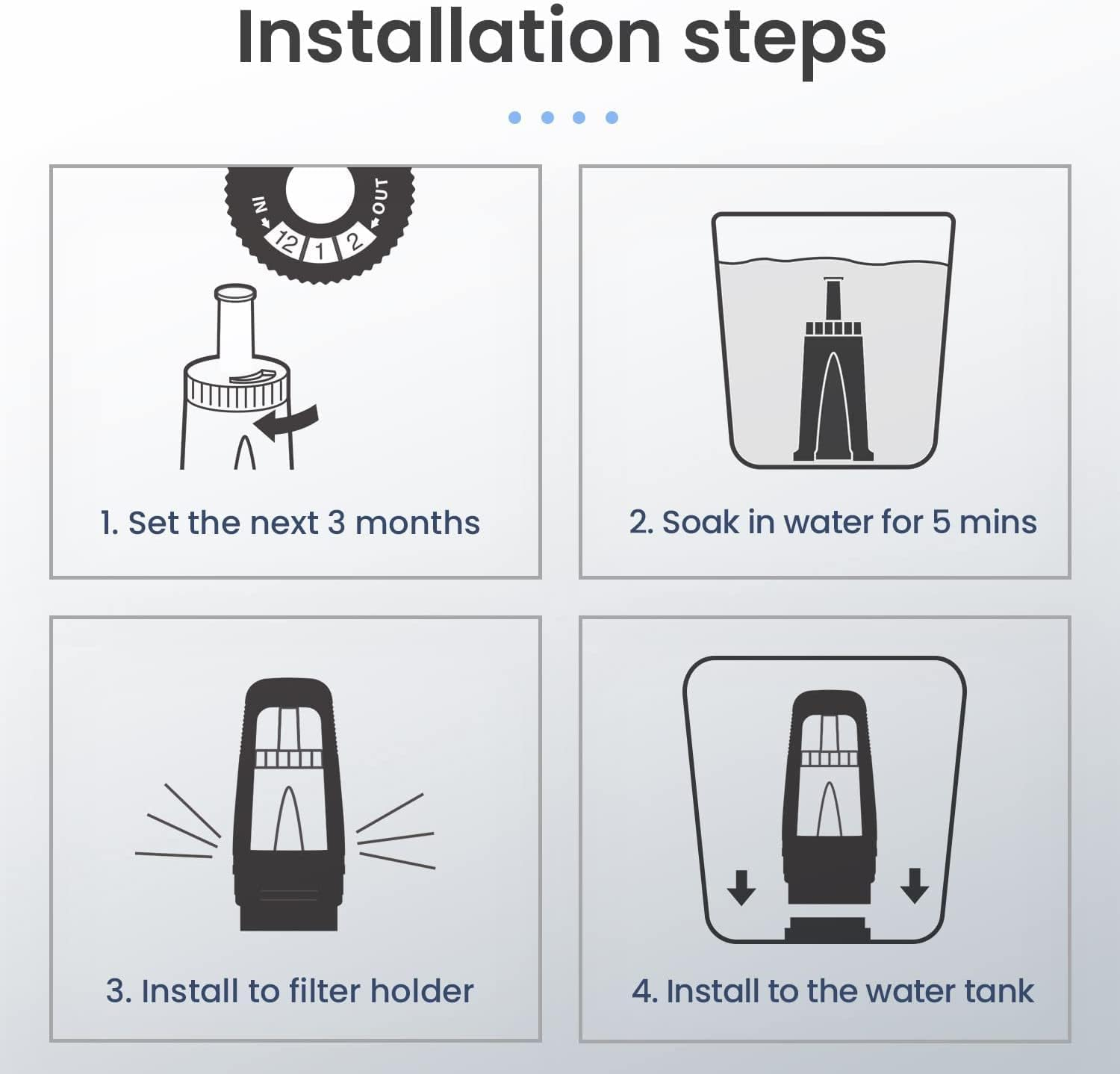 Installation steps

IN
12
1
2
OUT

1. Set the next 3 months

2. Soak in water for 5 mins

3. Install to filter holder

4. Install to the water tank