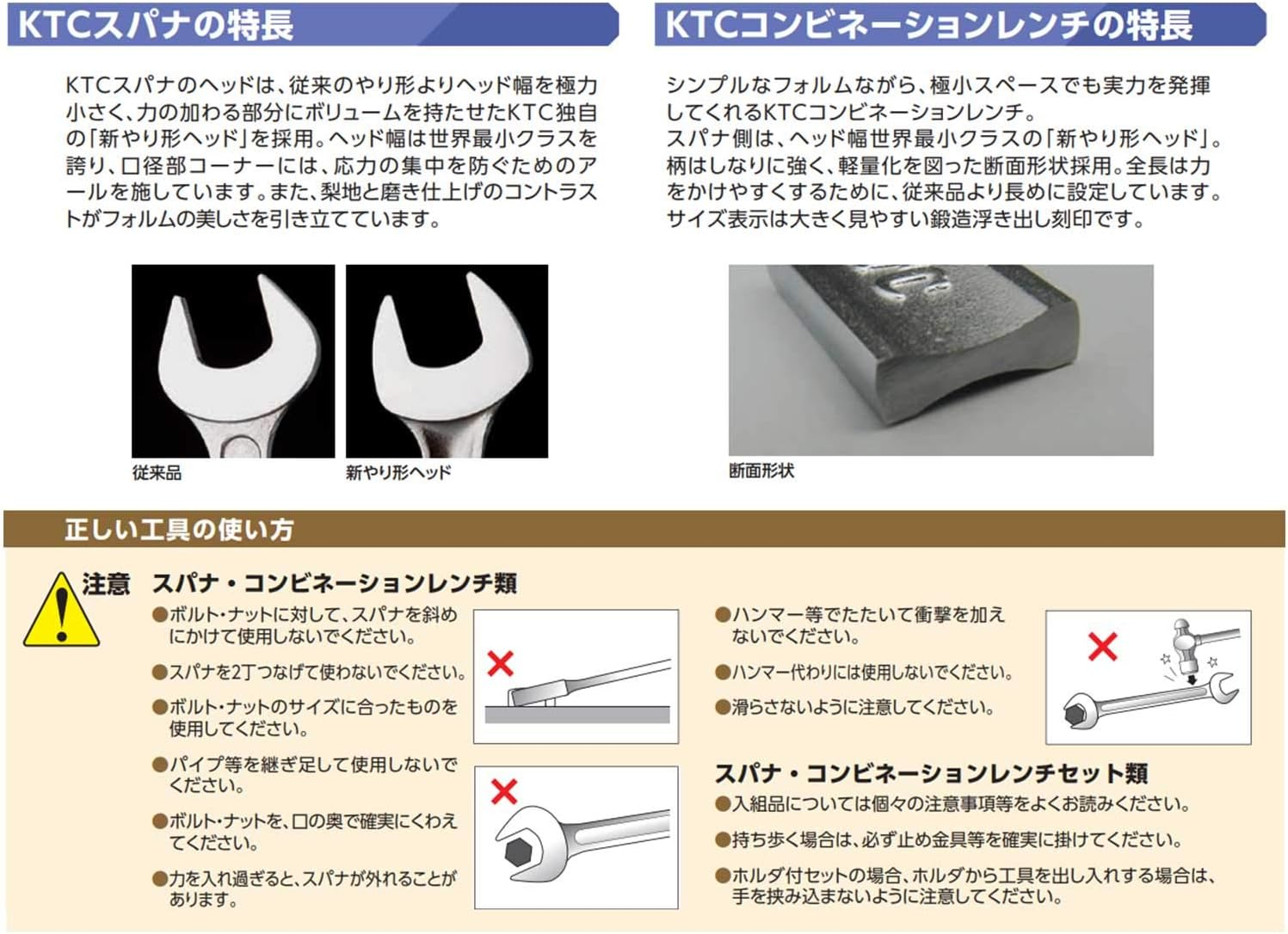 KTCスパナの特長

KTCスパナのヘッドは、従来のやり形よりヘッド幅を極力小さく、力の加わる部分にボリュームを持たせたKTC独自の「新やり形ヘッド」を採用。ヘッド幅は世界最小クラスを誇り、口径部コーナーには、応力の集中を防ぐためのアールを施しています。また、梨地と磨き仕上げのコントラストがフォルムの美しさを引き立てています。

従来品

新やり形ヘッド

KTCコンビネーションレンチの特長

シンプルなフォルムながら、極小スペースでも実力を発揮してくれるKTCコンビネーションレンチ。
スパナ側は、ヘッド幅世界最小クラスの「新やり形ヘッド」。
柄はしなりに強く、軽量化を図った断面形状採用。全長は力をかけやすくするために、従来品より長めに設定しています。
サイズ表示は大きく見やすい鍛造浮き出し刻印です。

断面形状

正しい工具の使い方

注意 スパナ・コンビネーションレンチ類

●ボルト・ナットに対して、スパナを斜めにかけて使用しないでください。

●スパナを2丁つなげて使わないでください。

●ボルト・ナットのサイズに合ったものを使用してください。

●パイプ等を継ぎ足して使用しないでください。

●ボルト・ナットを、口の奥で確実にくわえてください。

●力を入れ過ぎると、スパナが外れることがあります。

●ハンマー等でたたいて衝撃を加えないでください。

●ハンマー代わりには使用しないでください。

●滑らさないように注意してください。

スパナ・コンビネーションレンチセット類

●入組品については個々の注意事項等をよくお読みください。

●持ち歩く場合は、必ず止め金具等を確実に掛けてください。

●ホルダ付セットの場合、ホルダから工具を出し入れする場合は、手を挟み込まないように注意してください。