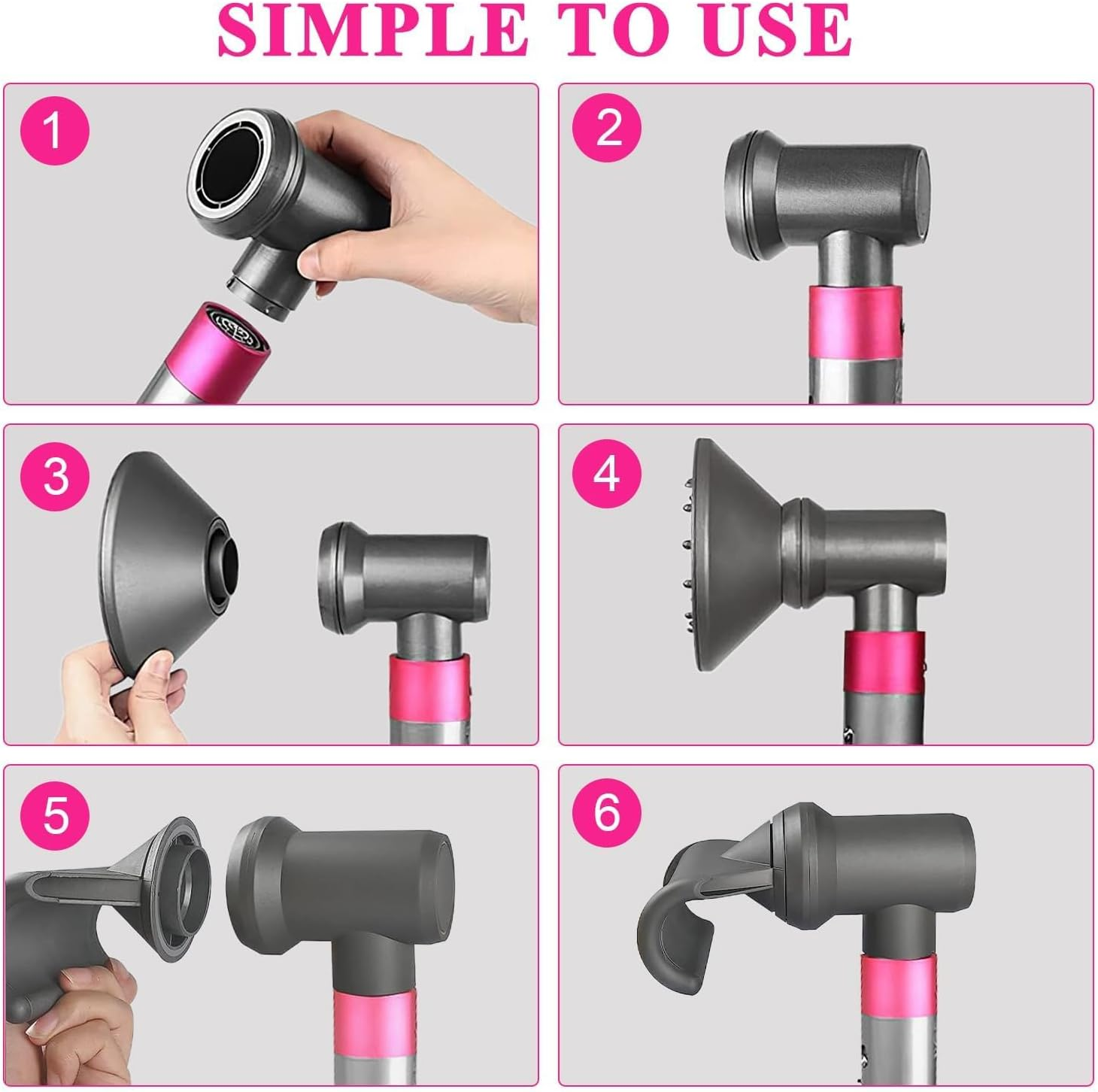 SIMPLE TO USE

1

2

3

4

5

6