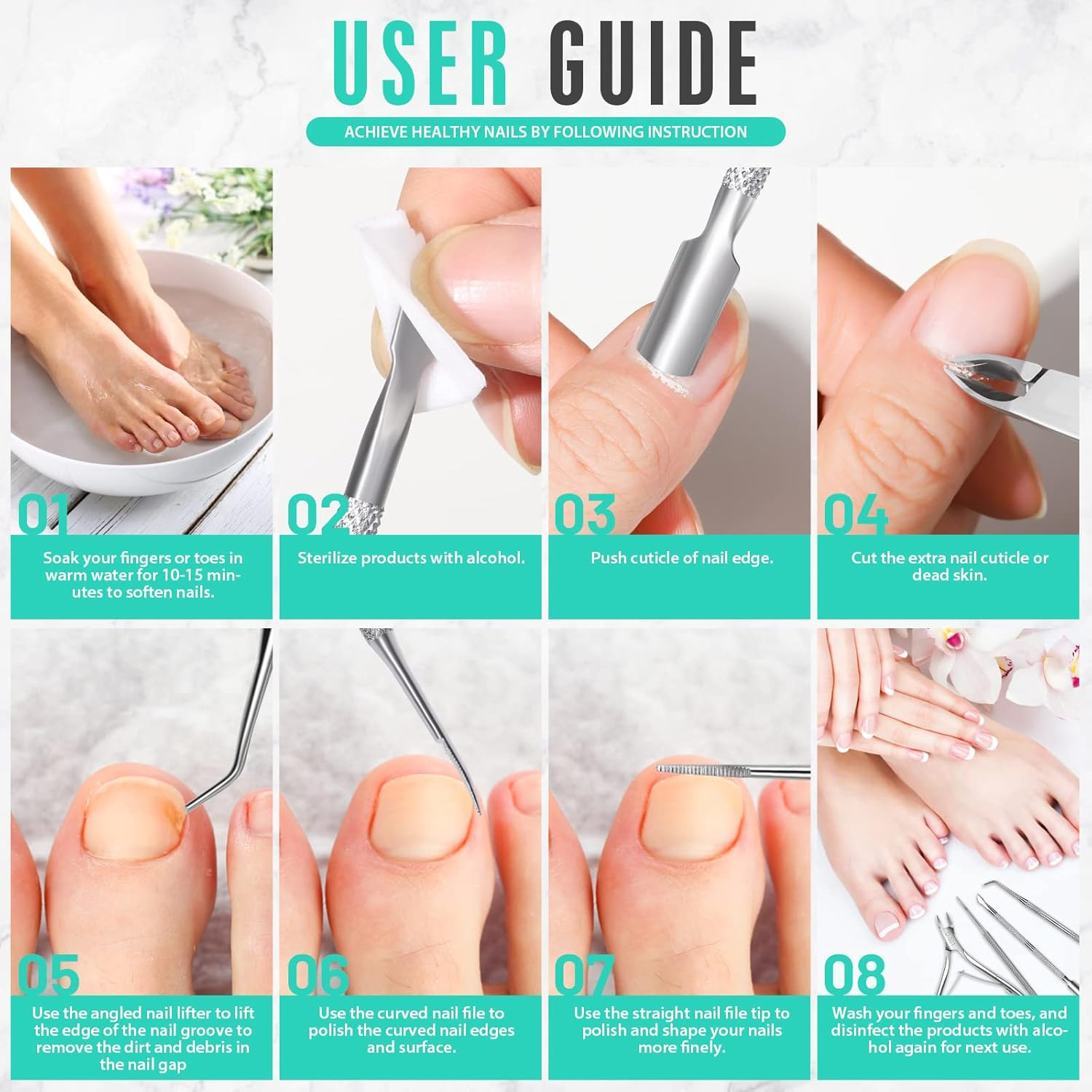 USER GUIDE

ACHIEVE HEALTHY NAILS BY FOLLOWING INSTRUCTION

01
Soak your fingers or toes in warm water for 10-15 minutes to soften nails.

02
Sterilize products with alcohol.

03
Push cuticle of nail edge.

04
Cut the extra nail cuticle or dead skin.

05
Use the angled nail lifter to lift the edge of the nail groove to remove the dirt and debris in the nail gap

06
Use the curved nail file to polish the curved nail edges and surface.

07
Use the straight nail file tip to polish and shape your nails more finely.

08
Wash your fingers and toes, and disinfect the products with alcohol again for next use.