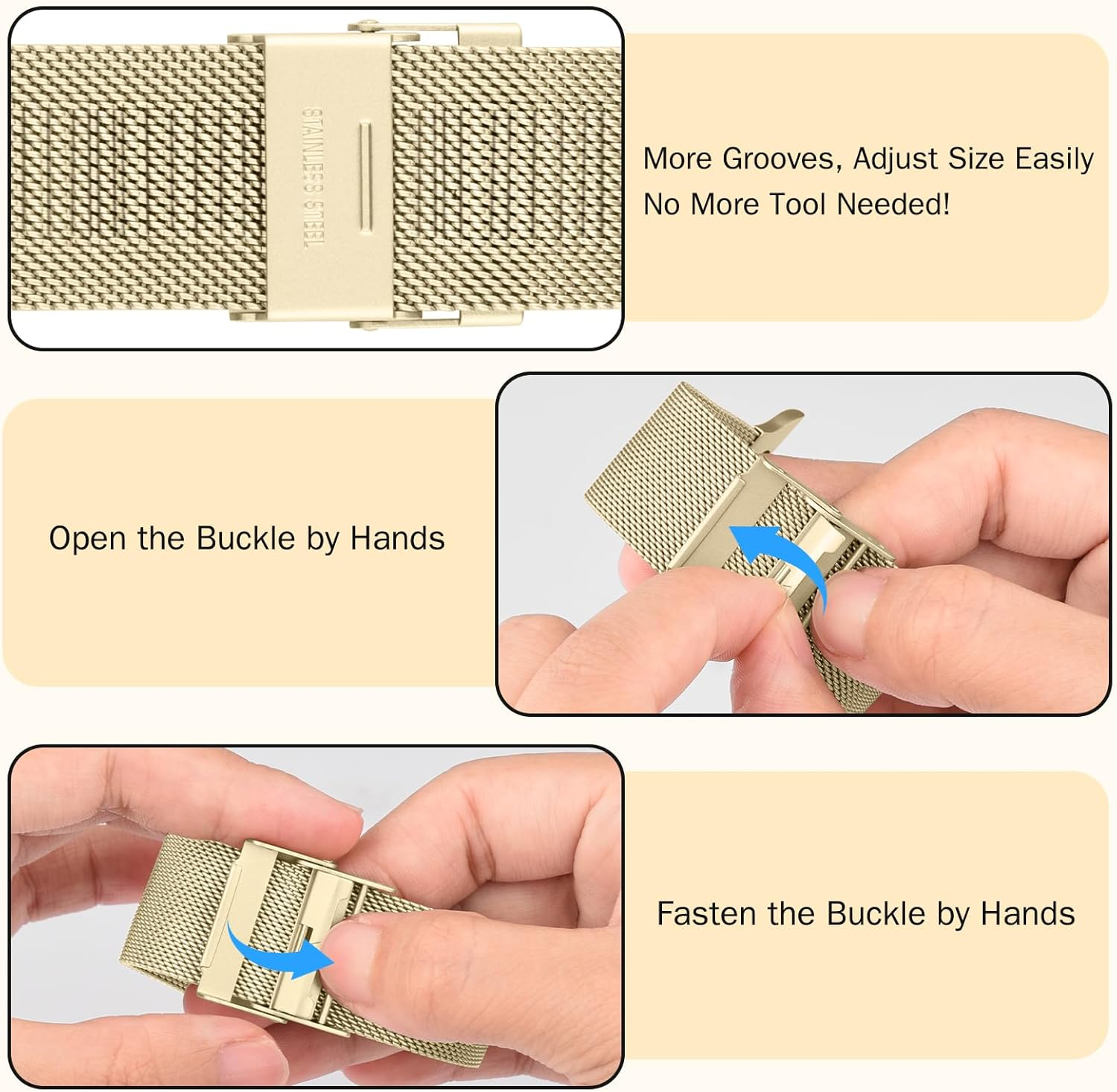 STAINLESS STEEL

More Grooves, Adjust Size Easily
No More Tool Needed!

Open the Buckle by Hands

Fasten the Buckle by Hands