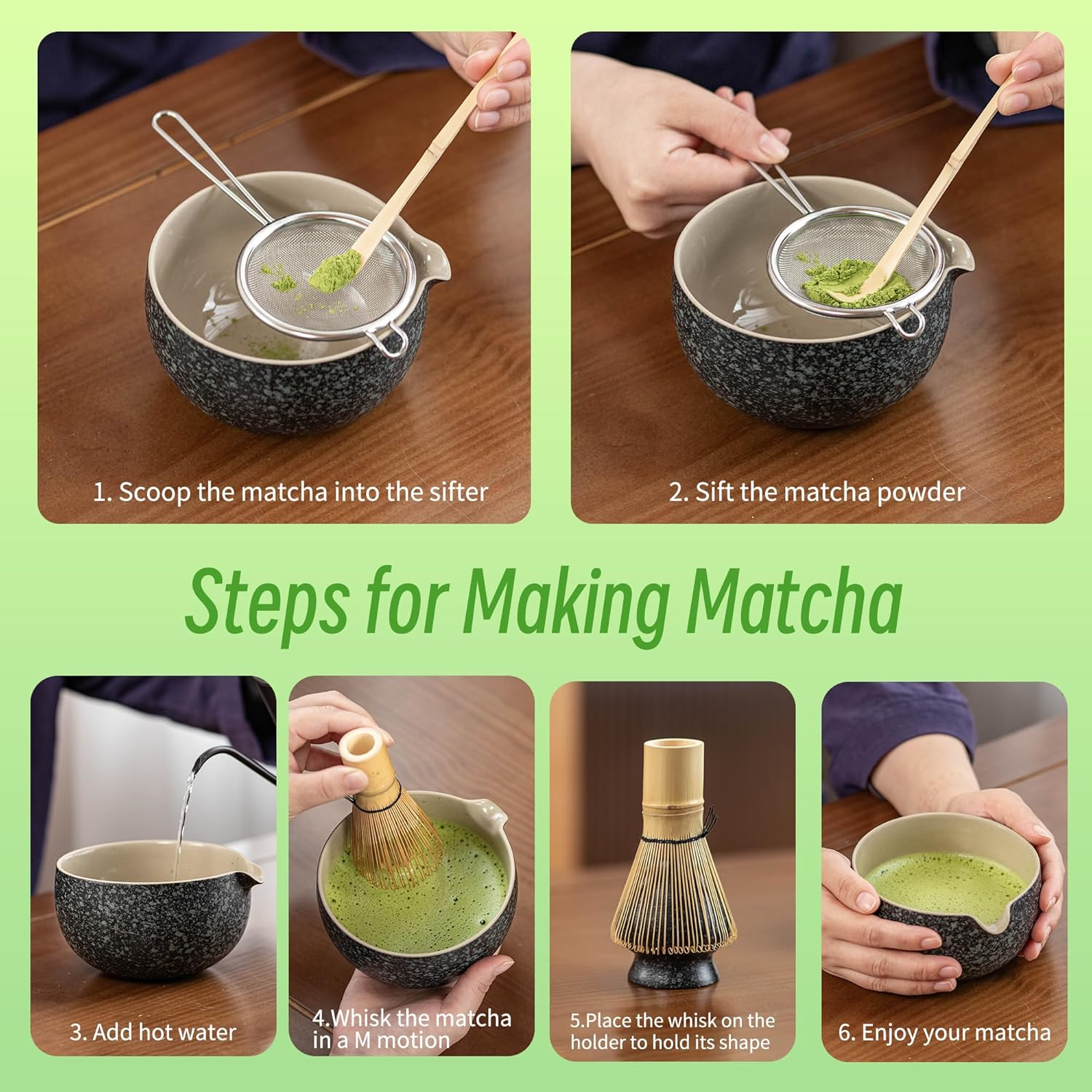 1. Scoop the matcha into the sifter

2. Sift the matcha powder

Steps for Making Matcha

3. Add hot water

4.Whisk the matcha in a M motion

5.Place the whisk on the holder to hold its shape

6. Enjoy your matcha