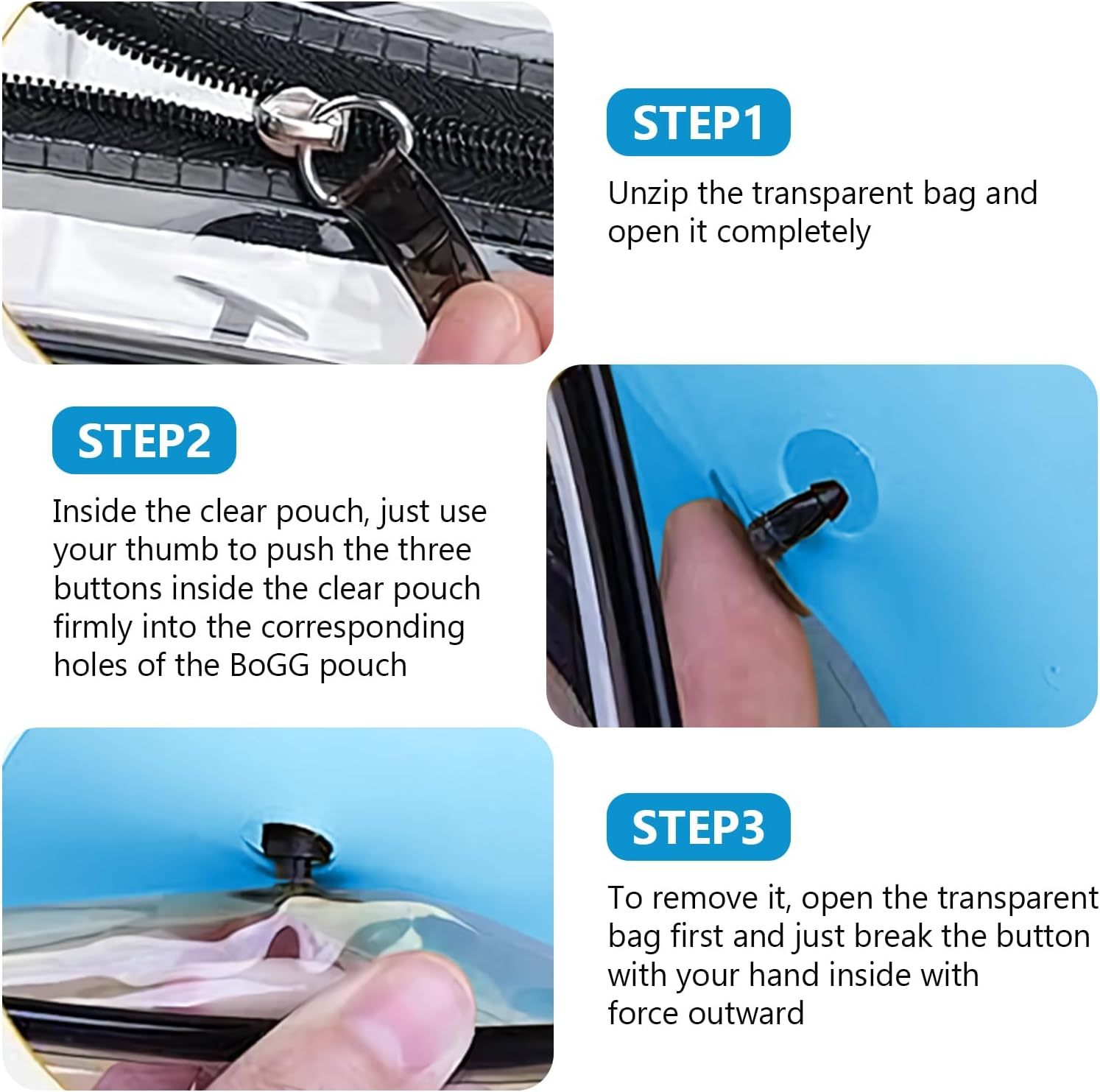 STEP1

Unzip the transparent bag and open it completely

STEP2

Inside the clear pouch, just use your thumb to push the three buttons inside the clear pouch firmly into the corresponding holes of the BoGG pouch

STEP3

To remove it, open the transparent bag first and just break the button with your hand inside with force outward