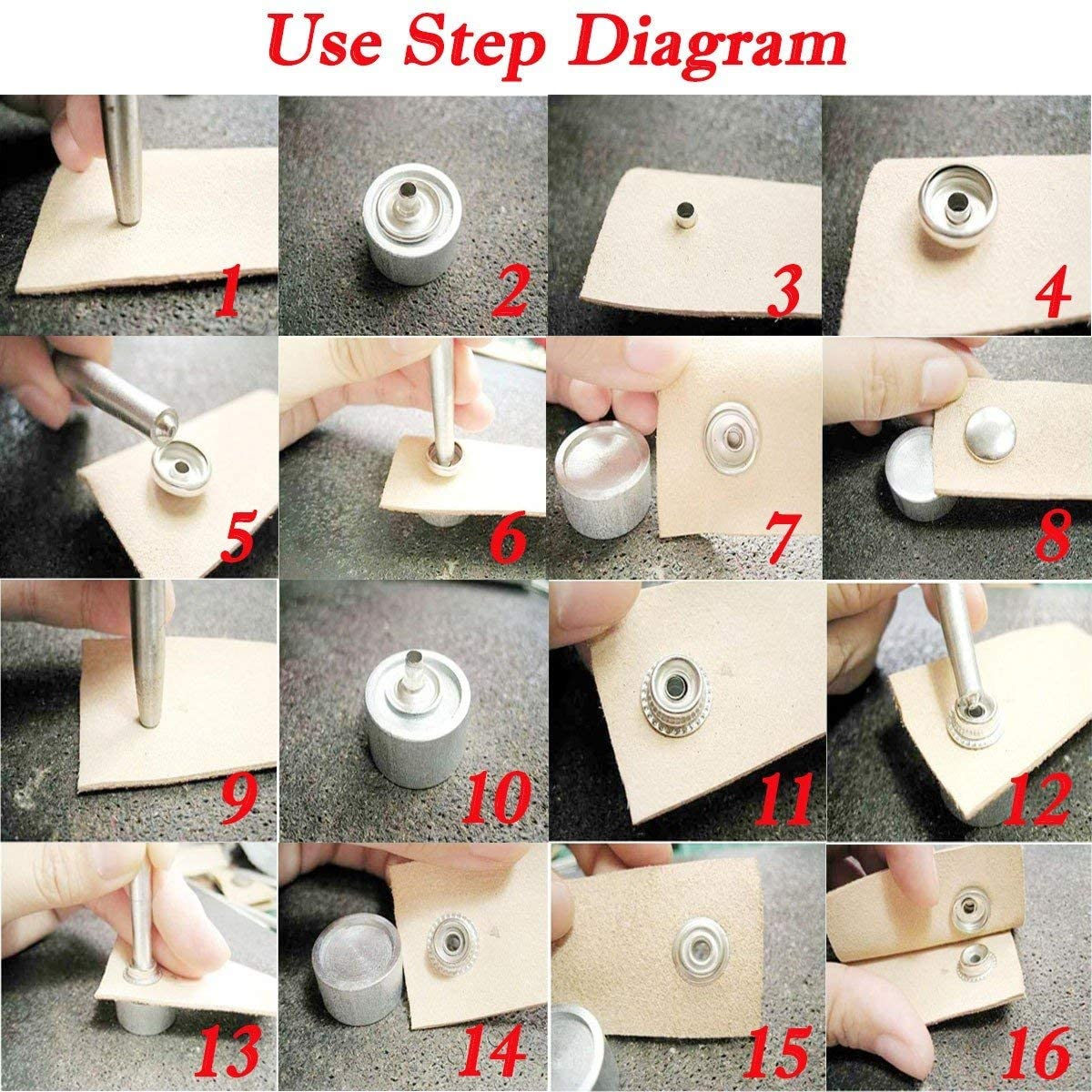 Use Step Diagram

1

2

3

4

5

6

7

8

9

10

11

12

13

14

15

16