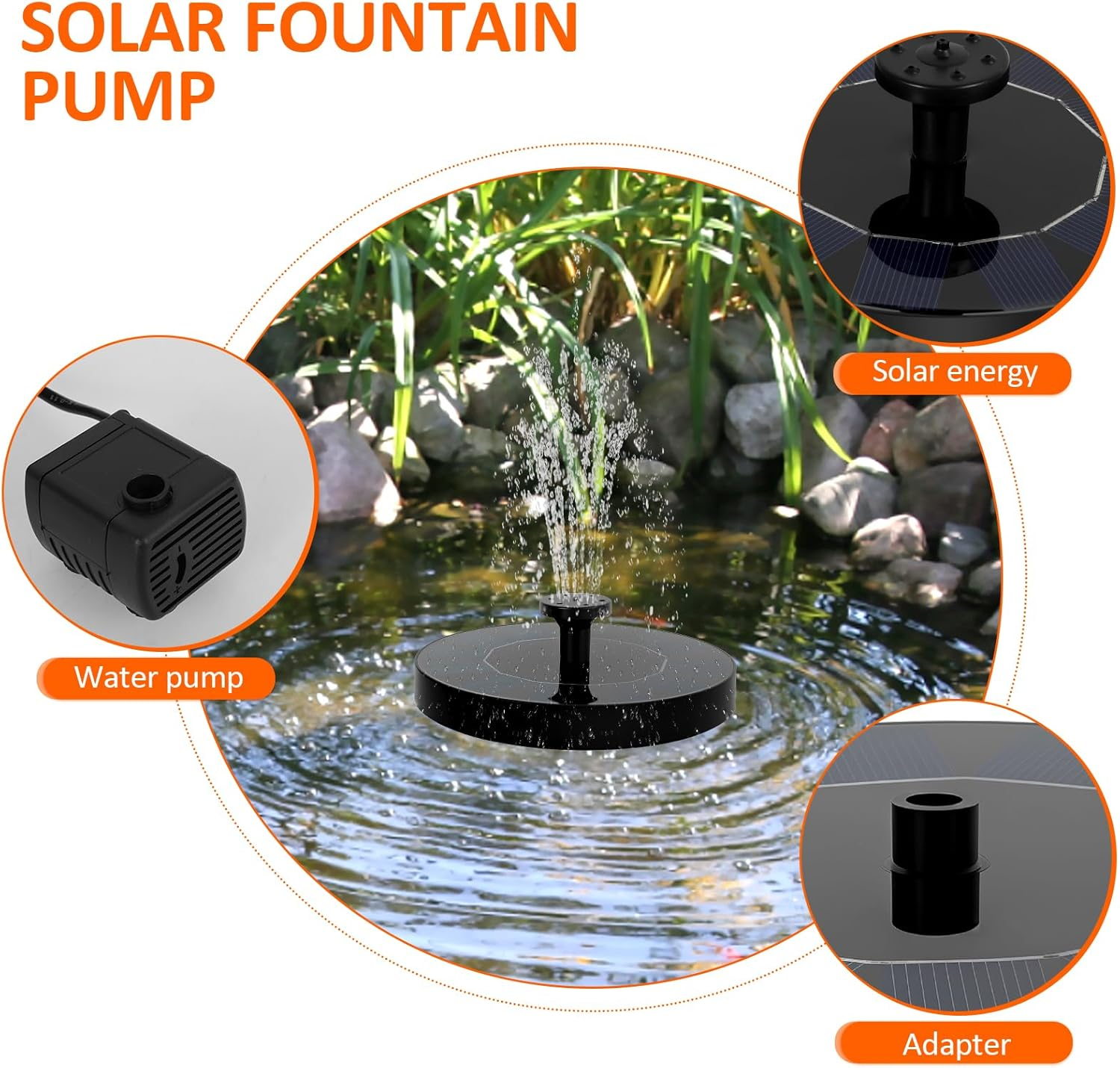 SOLAR FOUNTAIN PUMP

Solar energy

Water pump

Adapter