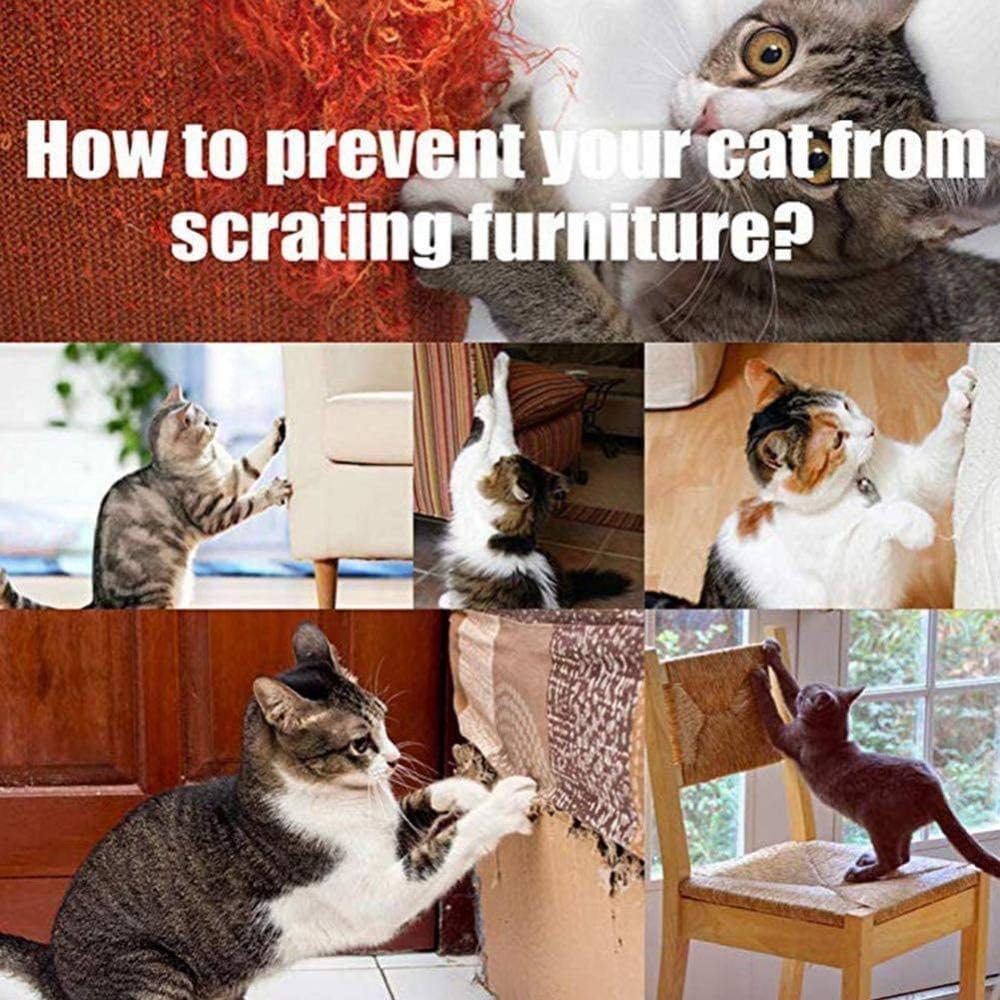 How to prevent your cat from scrating furniture?