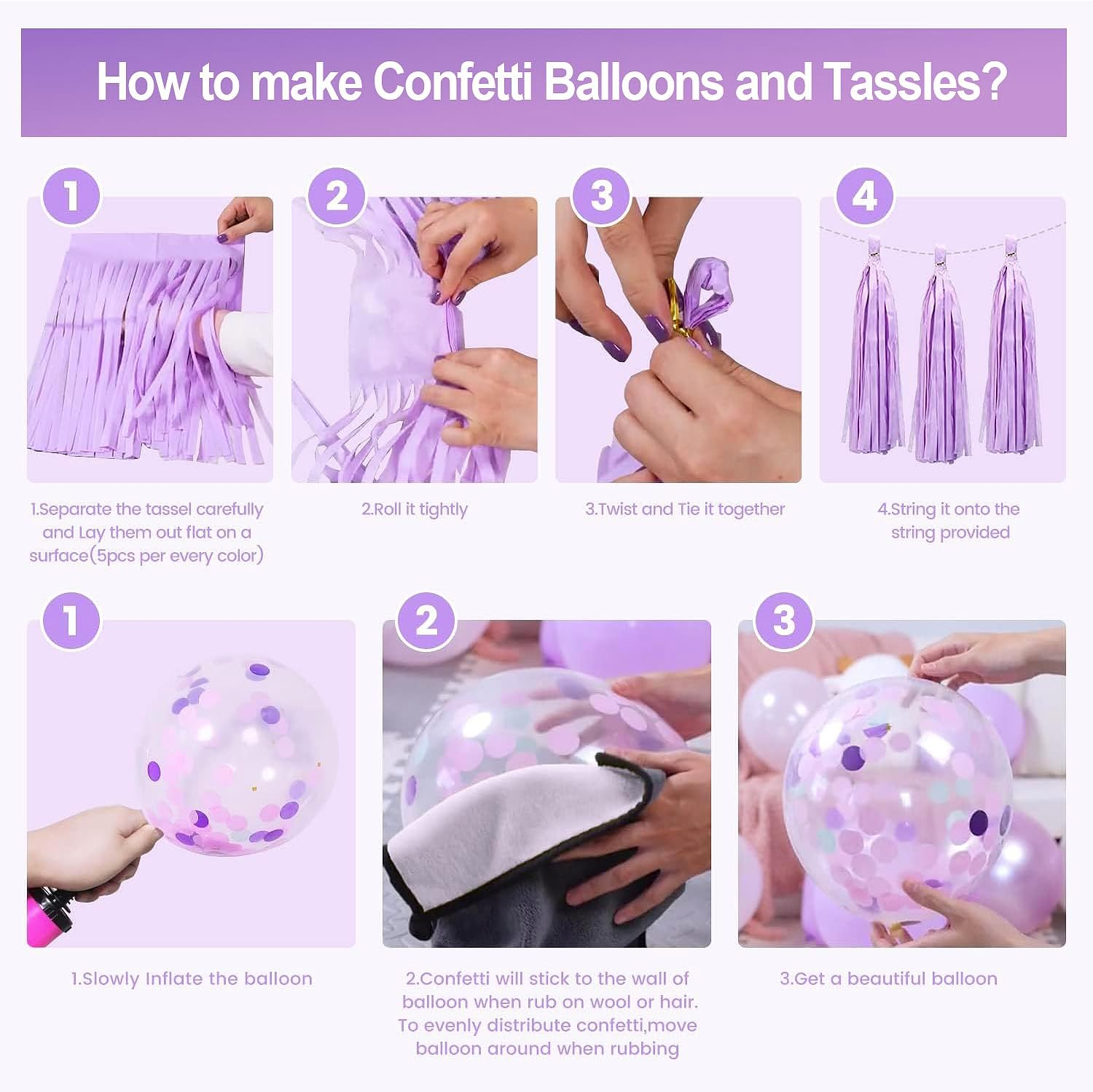 How to make Confetti Balloons and Tassles?

1

2

3

4

1.Separate the tassel carefully and Lay them out flat on a surface(5pcs per every color)

2.Roll it tightly

3.Twist and Tie it together

4.String it onto the string provided

1

2

3

1.Slowly Inflate the balloon

2.Confetti will stick to the wall of balloon when rub on wool or hair. To evenly distribute confetti,move balloon around when rubbing

3.Get a beautiful balloon