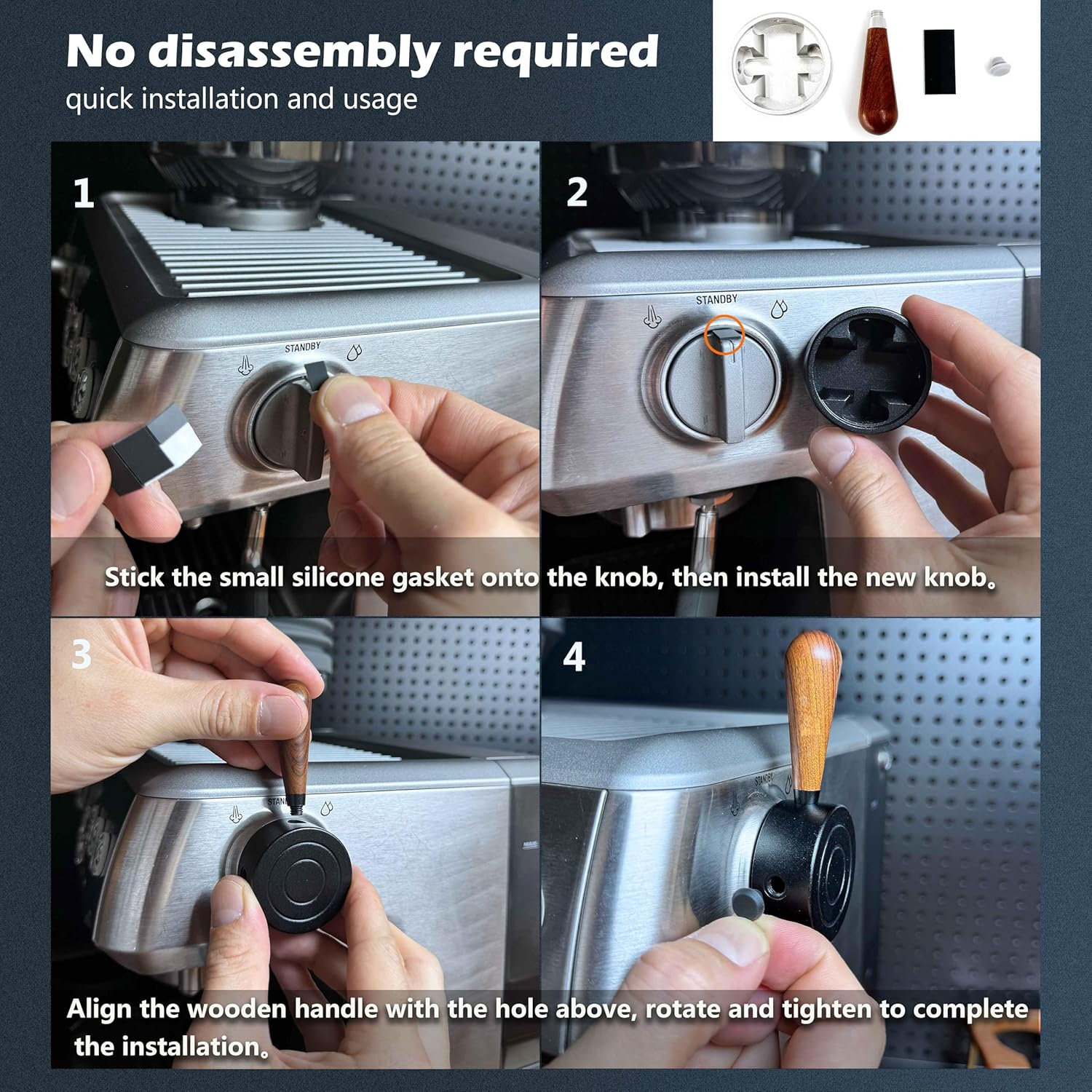 No disassembly required
quick installation and usage

1

STANDBY

2

STANDBY

Stick the small silicone gasket onto the knob, then install the new knob。

3

STAN

4

STANDBY

Align the wooden handle with the hole above, rotate and tighten to complete the installation。