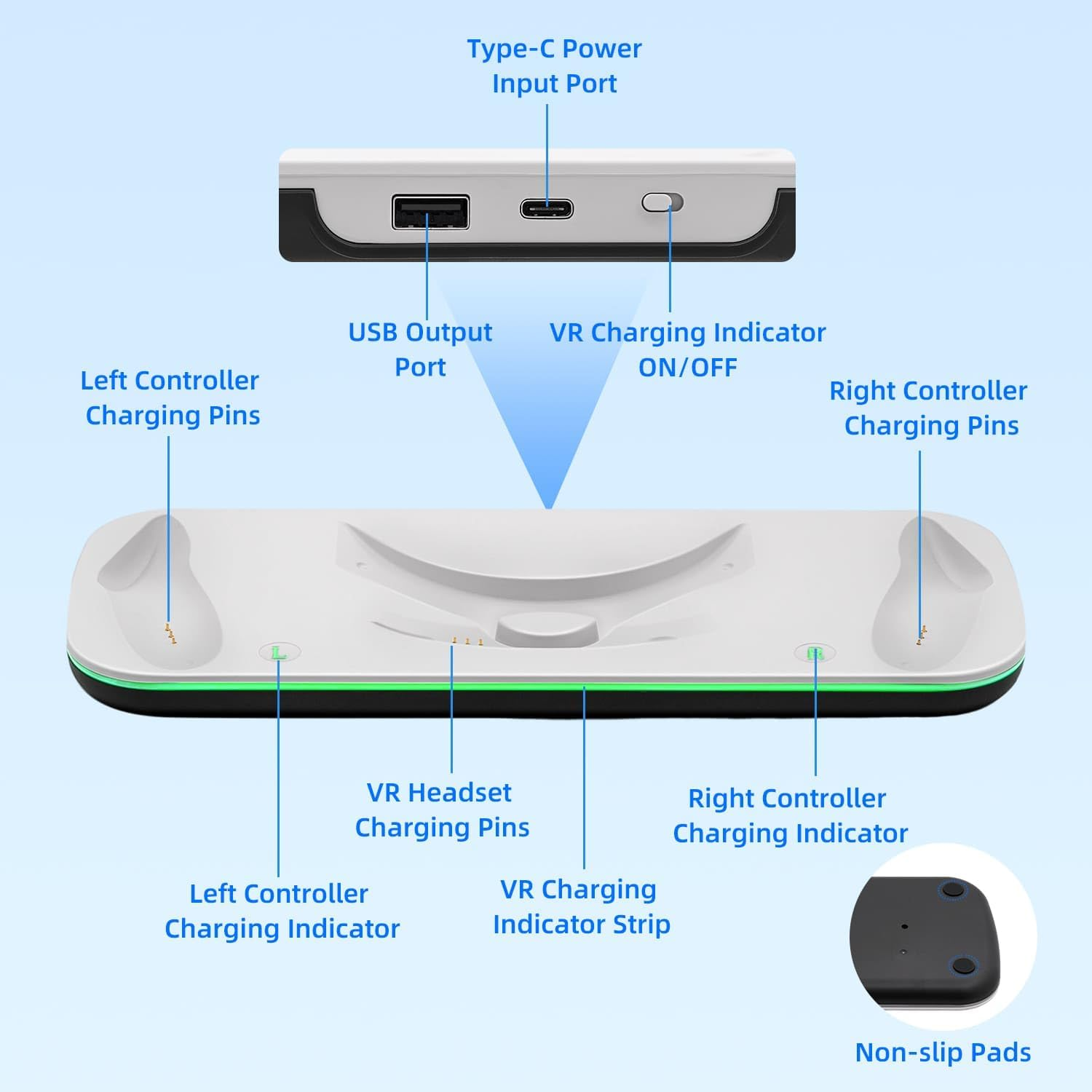 Type-C Power Input Port

USB Output Port

VR Charging Indicator ON/OFF

Left Controller Charging Pins

Right Controller Charging Pins

L

R

VR Headset Charging Pins

Right Controller Charging Indicator

Left Controller Charging Indicator

VR Charging Indicator Strip

Non-slip Pads