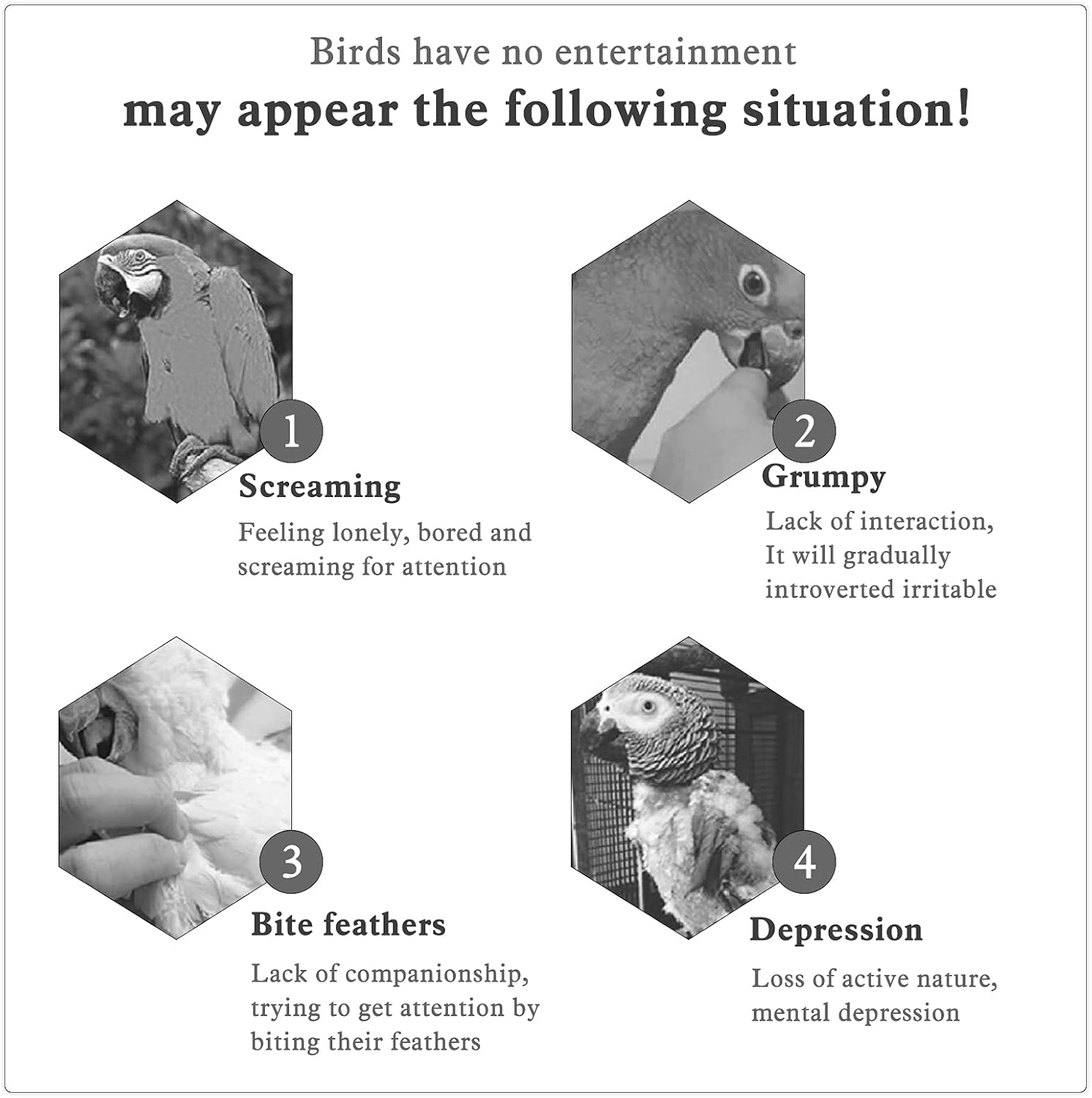 Birds have no entertainment

may appear the following situation!

1

Screaming

Feeling lonely, bored and screaming for attention

2

Grumpy

Lack of interaction, It will gradually introverted irritable

3

Bite feathers

Lack of companionship, trying to get attention by biting their feathers

4

Depression

Loss of active nature, mental depression