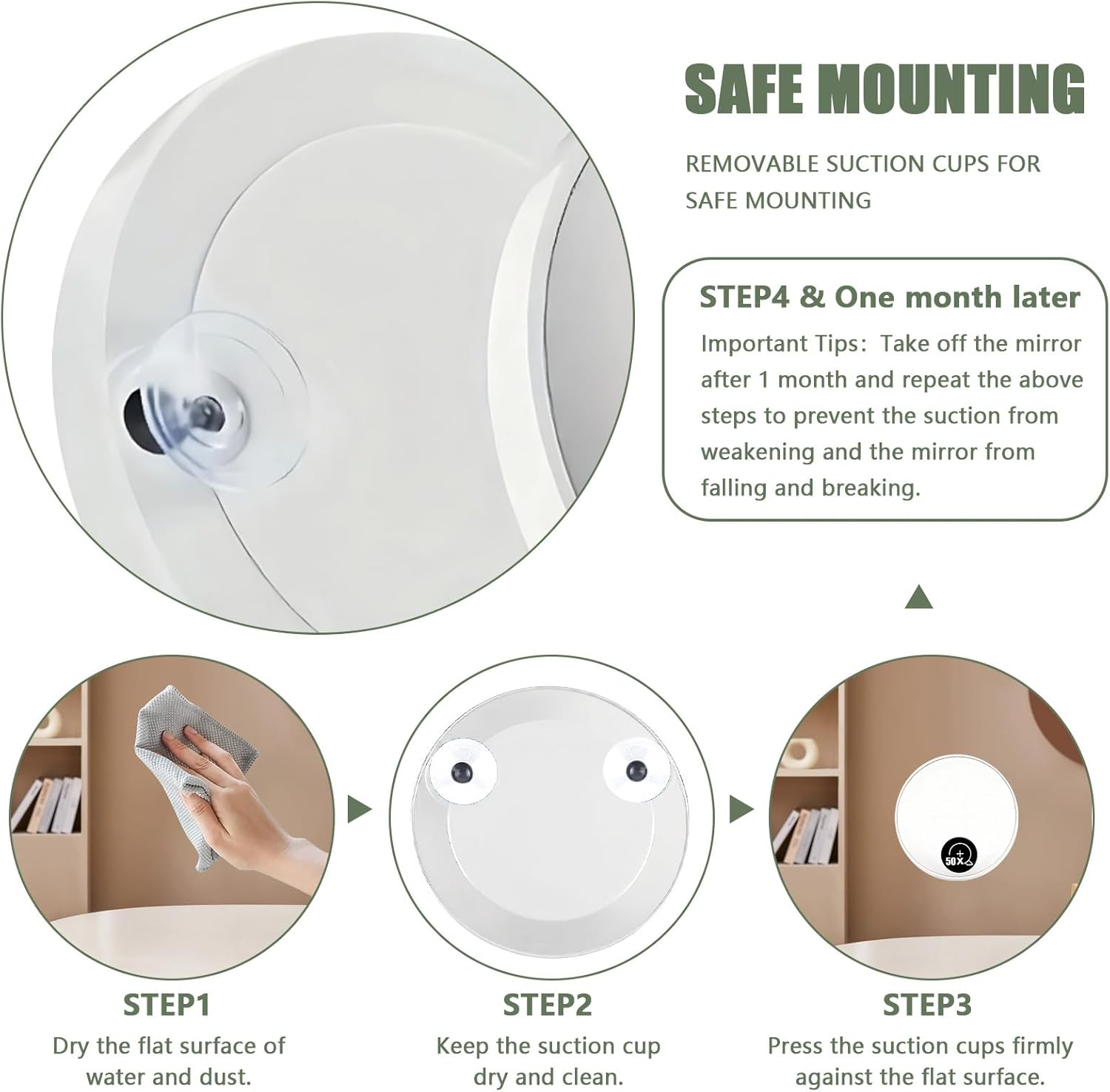 SAFE MOUNTING

REMOVABLE SUCTION CUPS FOR SAFE MOUNTING

STEP4 & One month later

Important Tips: Take off the mirror after 1 month and repeat the above steps to prevent the suction from weakening and the mirror from falling and breaking.

50X

STEP1
Dry the flat surface of water and dust.

STEP2
Keep the suction cup dry and clean.

STEP3
Press the suction cups firmly against the flat surface.