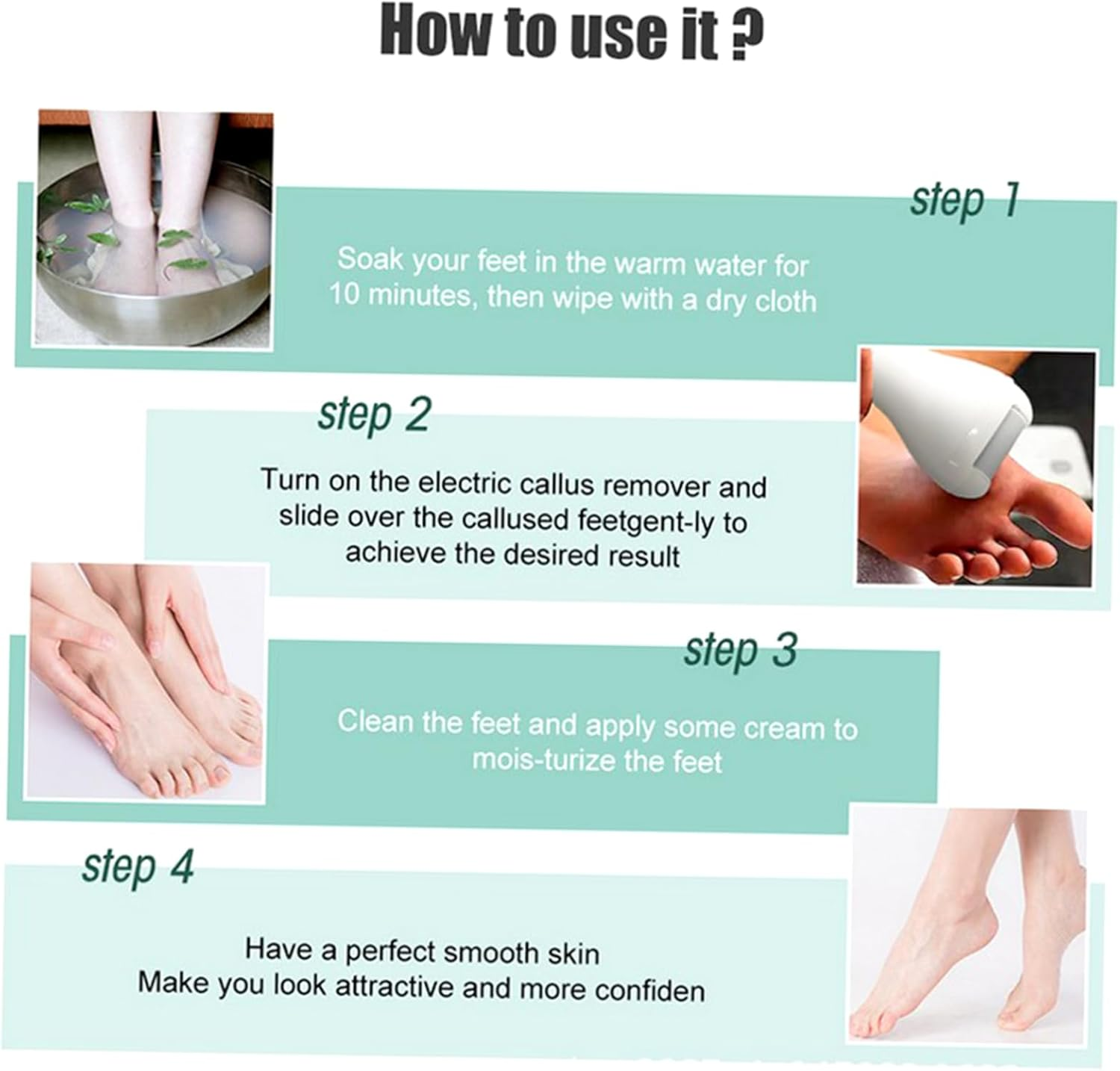 How to use it ?

step 1

Soak your feet in the warm water for 10 minutes, then wipe with a dry cloth

step 2

Turn on the electric callus remover and slide over the callused feetgent-ly to achieve the desired result

step 3

Clean the feet and apply some cream to mois-turize the feet

step 4

Have a perfect smooth skin
Make you look attractive and more confiden