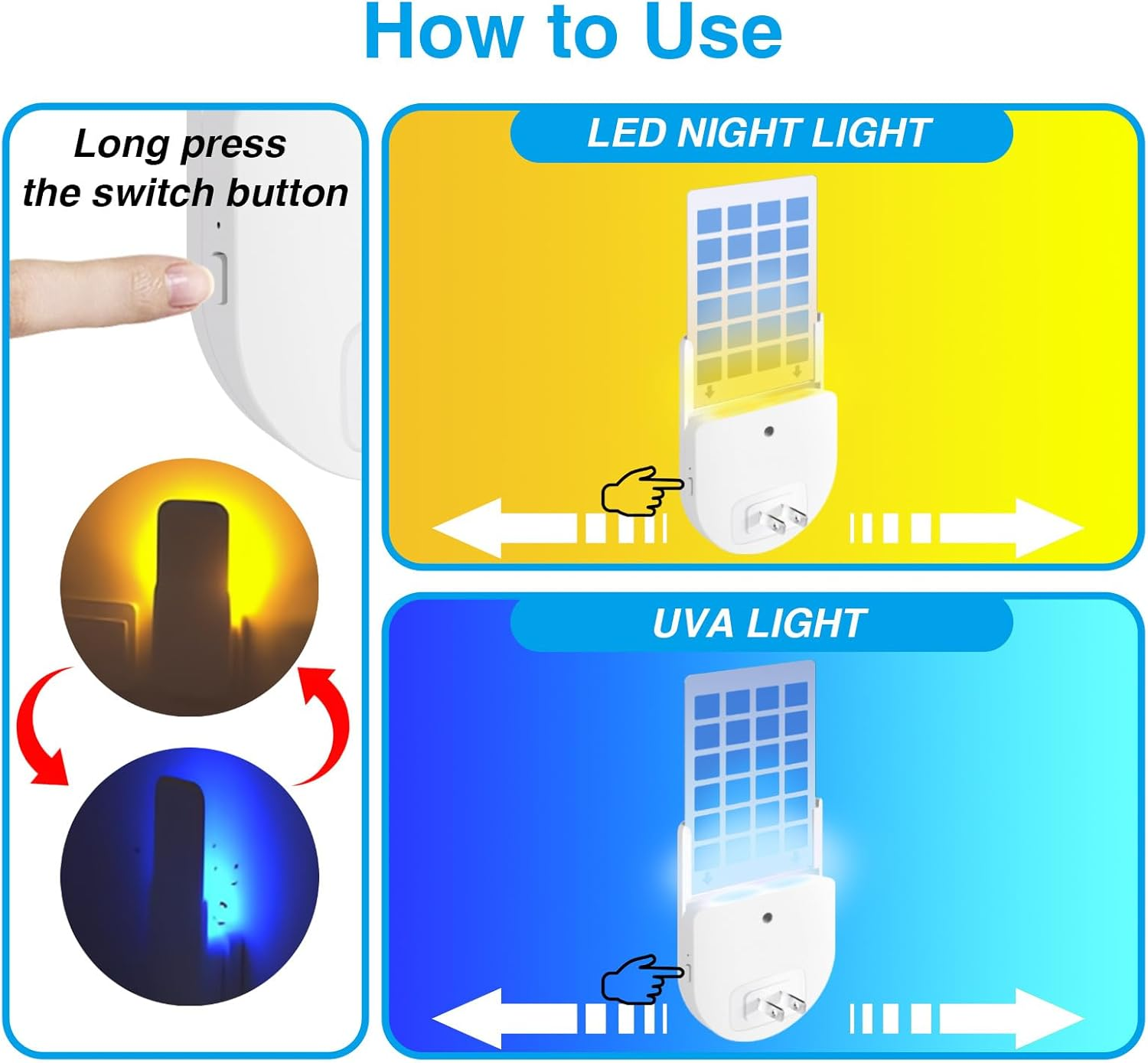 How to Use

Long press the switch button

LED NIGHT LIGHT

UVA LIGHT