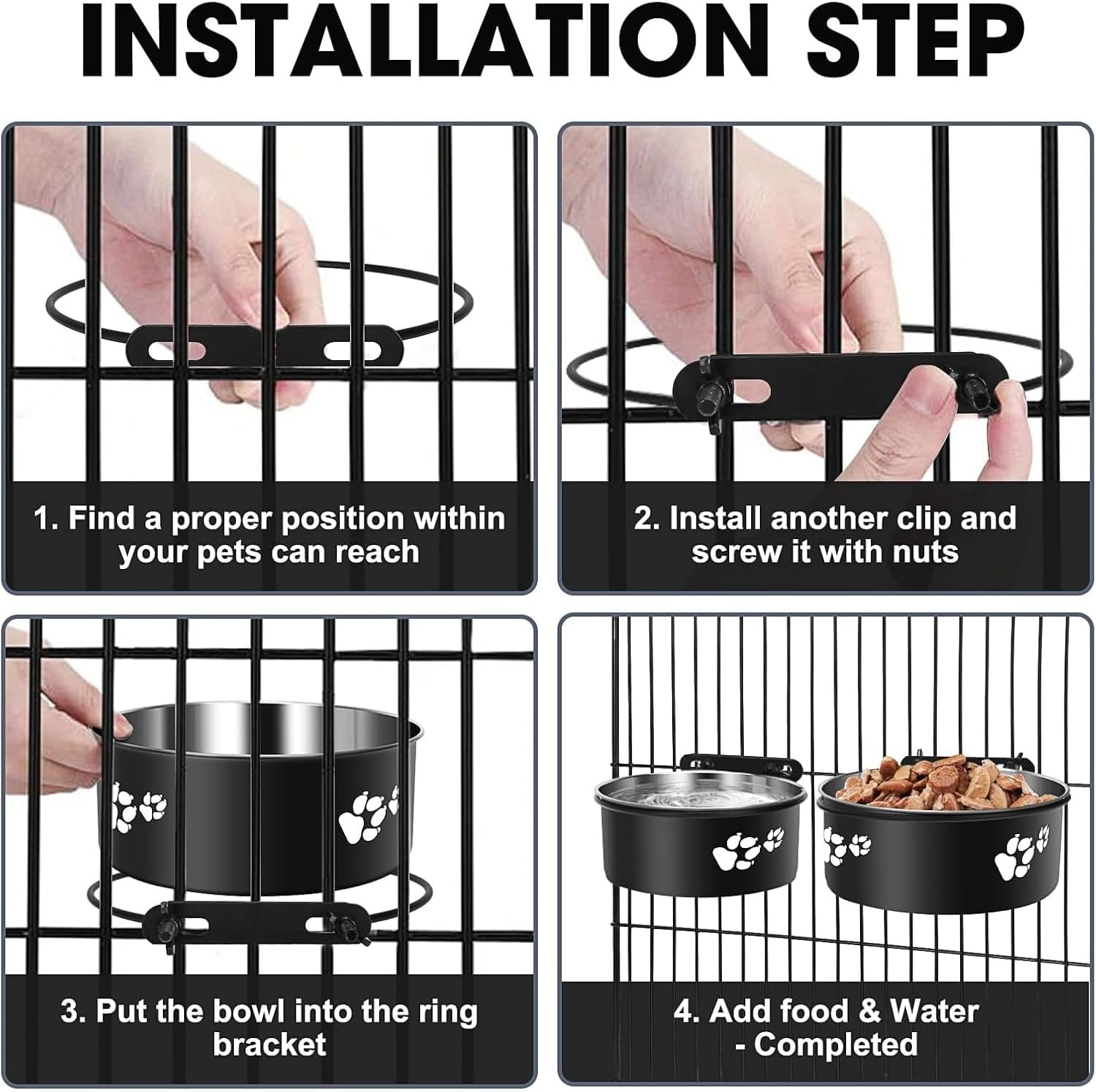 INSTALLATION STEP

1. Find a proper position within your pets can reach

2. Install another clip and screw it with nuts

3. Put the bowl into the ring bracket

4. Add food & Water - Completed