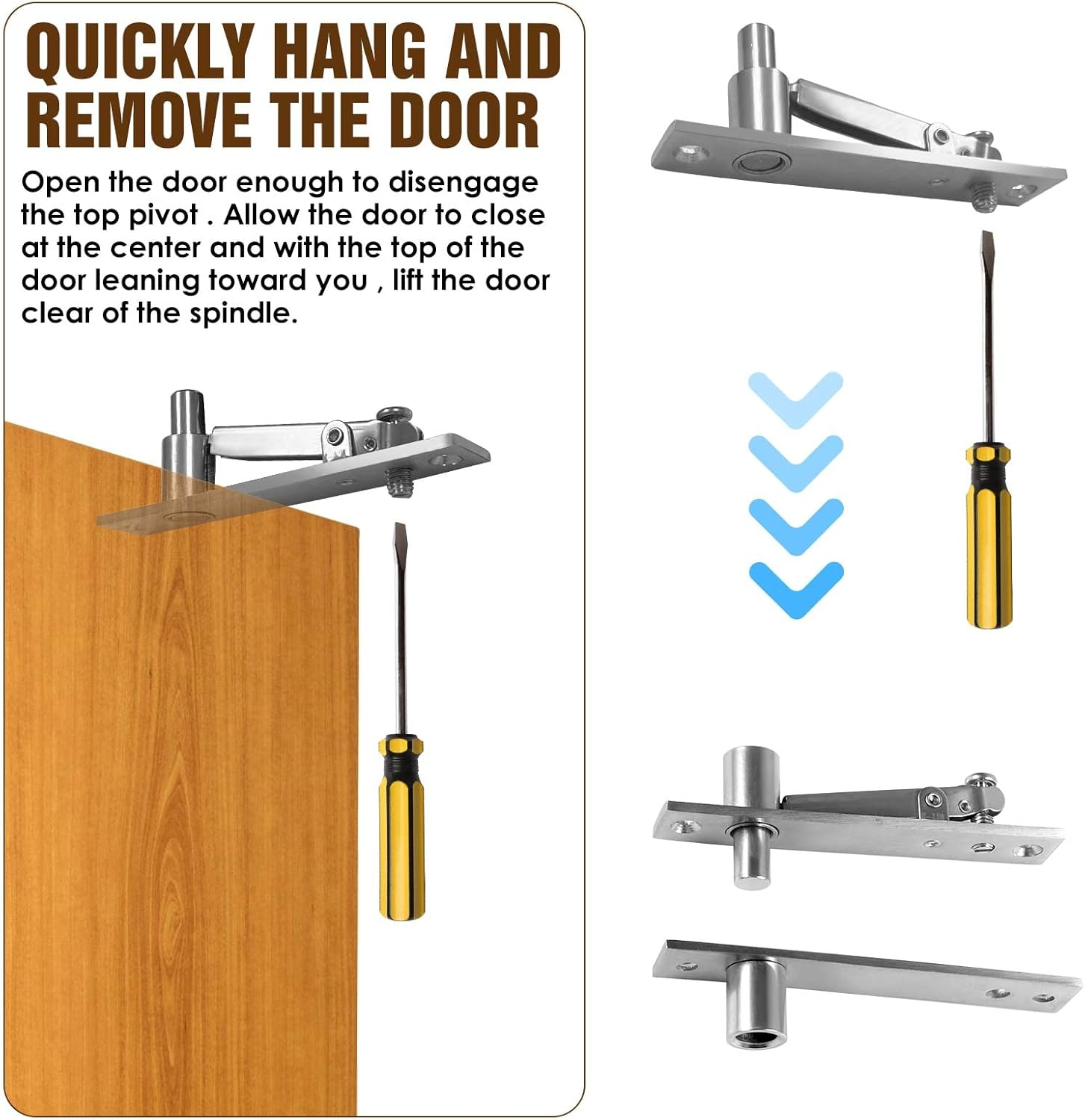 QUICKLY HANG AND REMOVE THE DOOR

Open the door enough to disengage the top pivot . Allow the door to close at the center and with the top of the door leaning toward you , lift the door clear of the spindle.