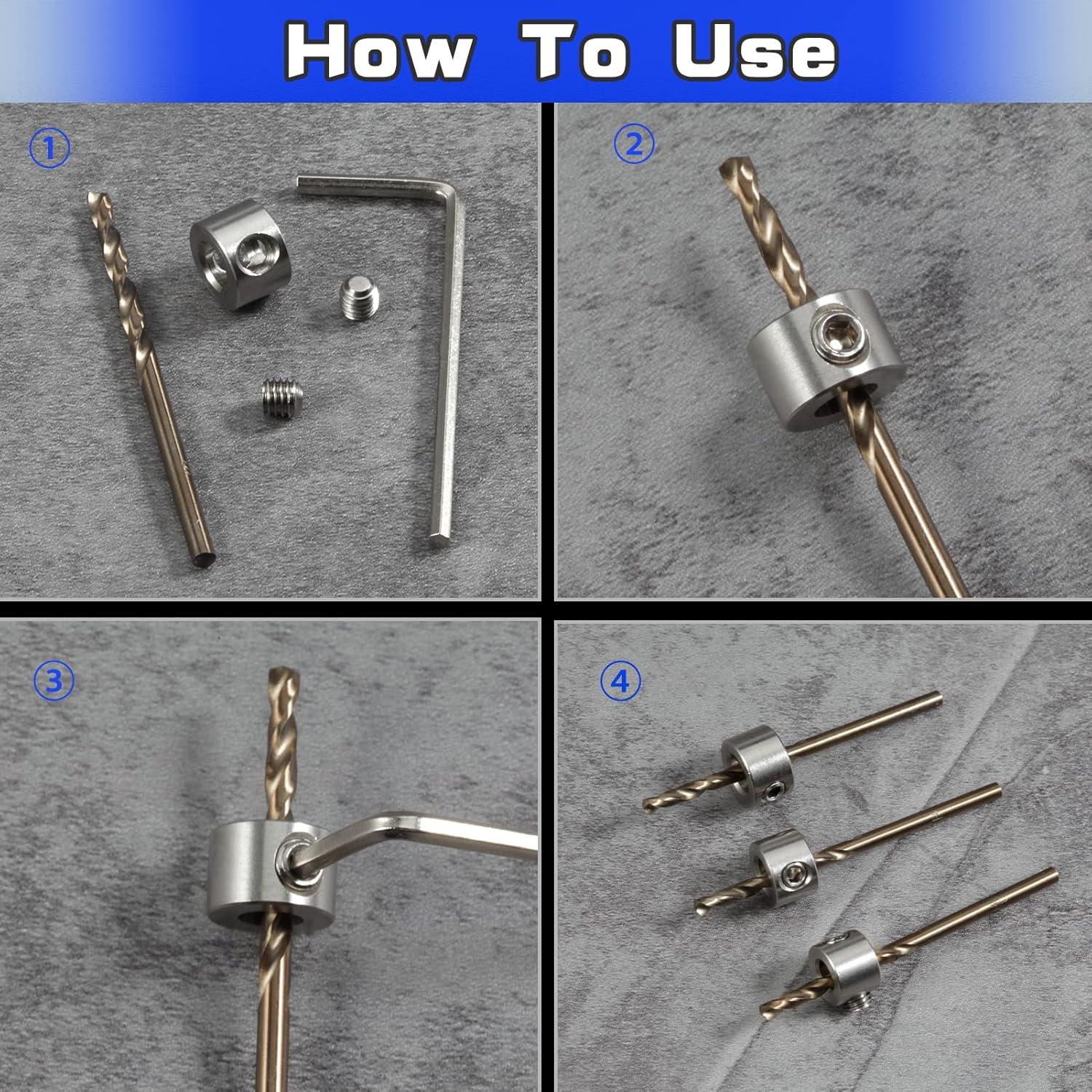 How To Use

①

②

③

④