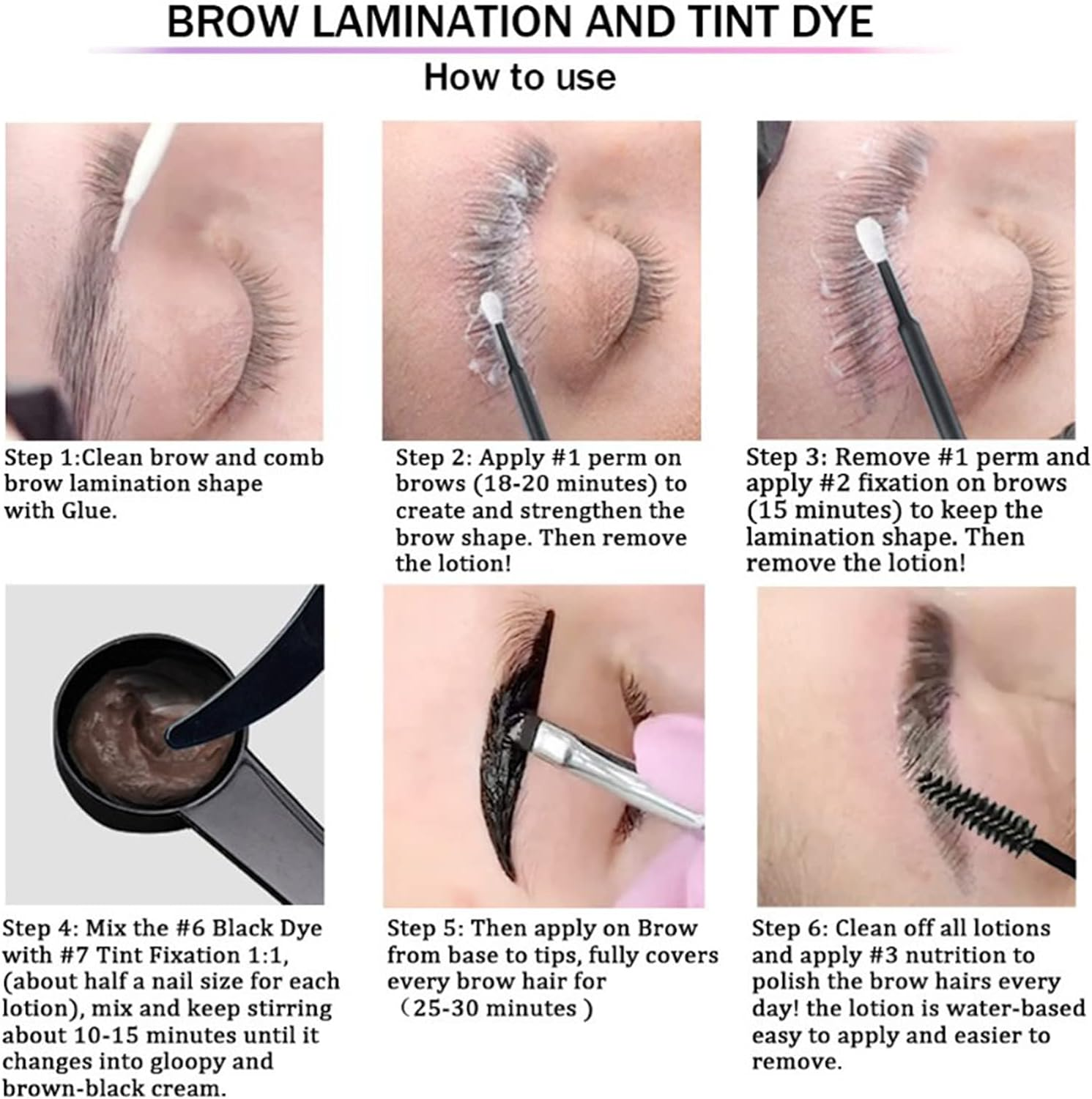 BROW LAMINATION AND TINT DYE

How to use

Step 1:Clean brow and comb brow lamination shape with Glue.

Step 2: Apply #1 perm on brows (18-20 minutes) to create and strengthen the brow shape. Then remove the lotion!

Step 3: Remove #1 perm and apply #2 fixation on brows (15 minutes) to keep the lamination shape. Then remove the lotion!

Step 4: Mix the #6 Black Dye with #7 Tint Fixation 1:1, (about half a nail size for each lotion), mix and keep stirring about 10-15 minutes until it changes into gloopy and brown-black cream.

Step 5: Then apply on Brow from base to tips, fully covers every brow hair for （25-30 minutes )

Step 6: Clean off all lotions and apply #3 nutrition to polish the brow hairs every day! the lotion is water-based easy to apply and easier to remove.