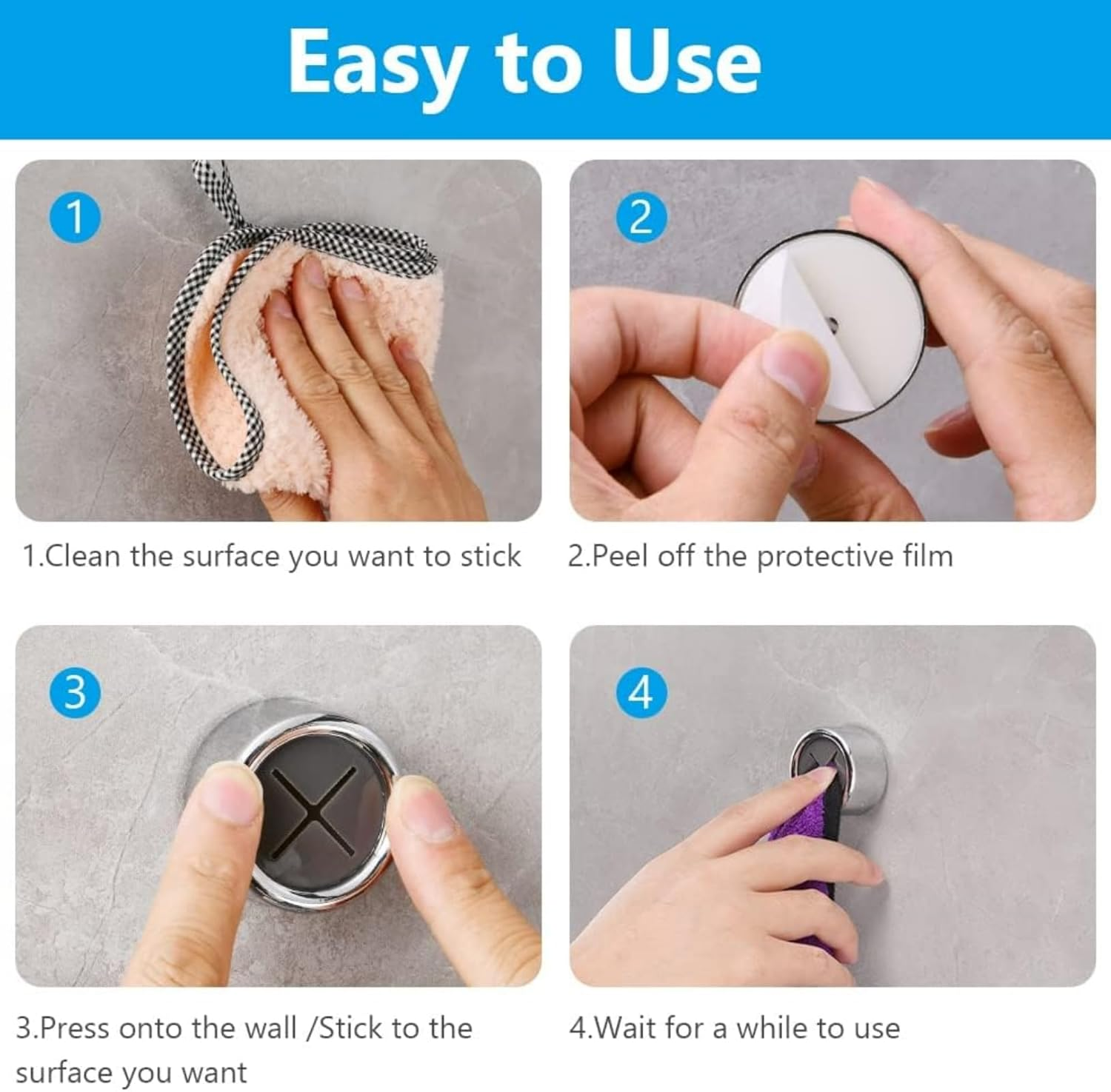 Easy to Use

1

1.Clean the surface you want to stick

2

2.Peel off the protective film

3

3.Press onto the wall /Stick to the surface you want

4

4.Wait for a while to use