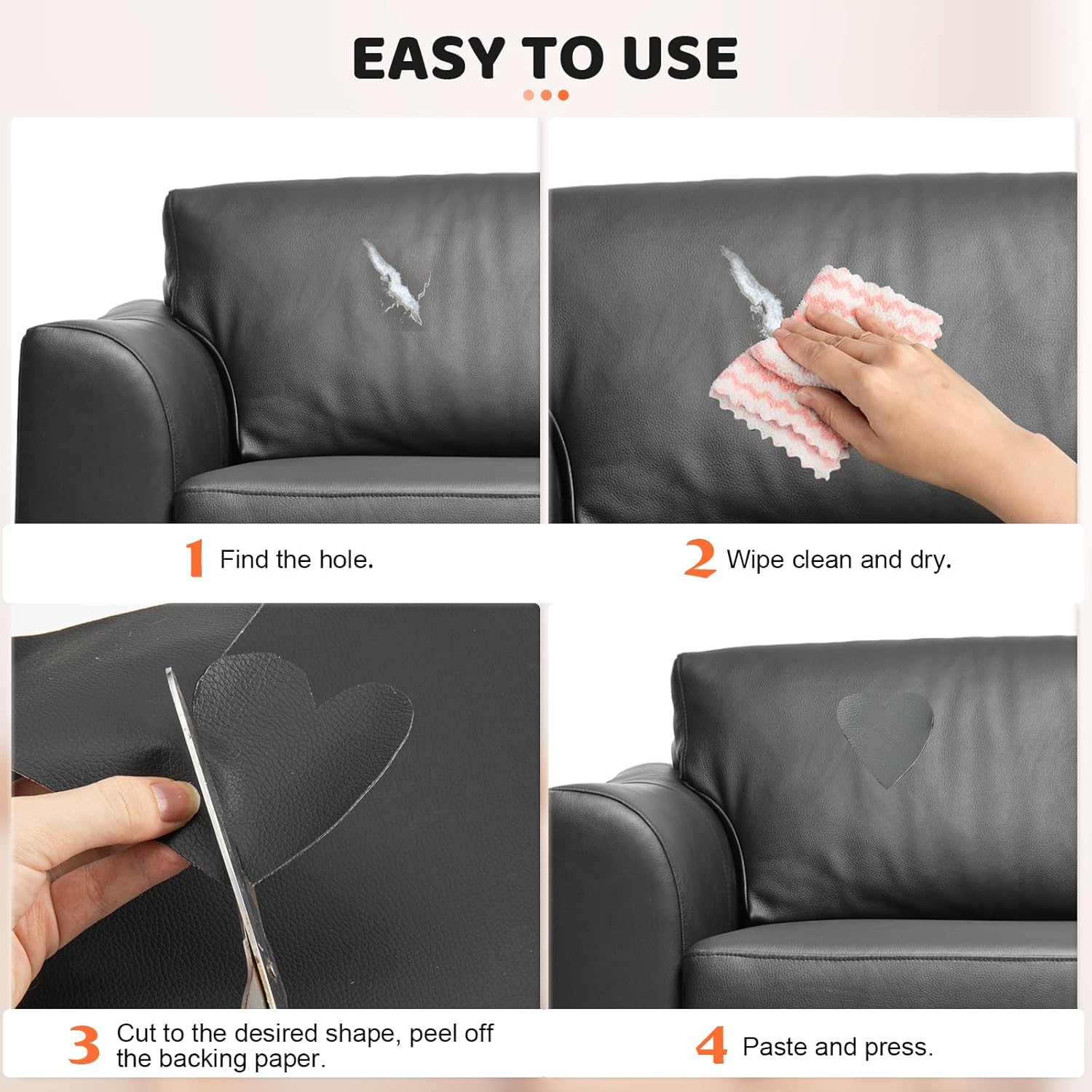 EASY TO USE

1 Find the hole.

2 Wipe clean and dry.

3 Cut to the desired shape, peel off the backing paper.

4 Paste and press.