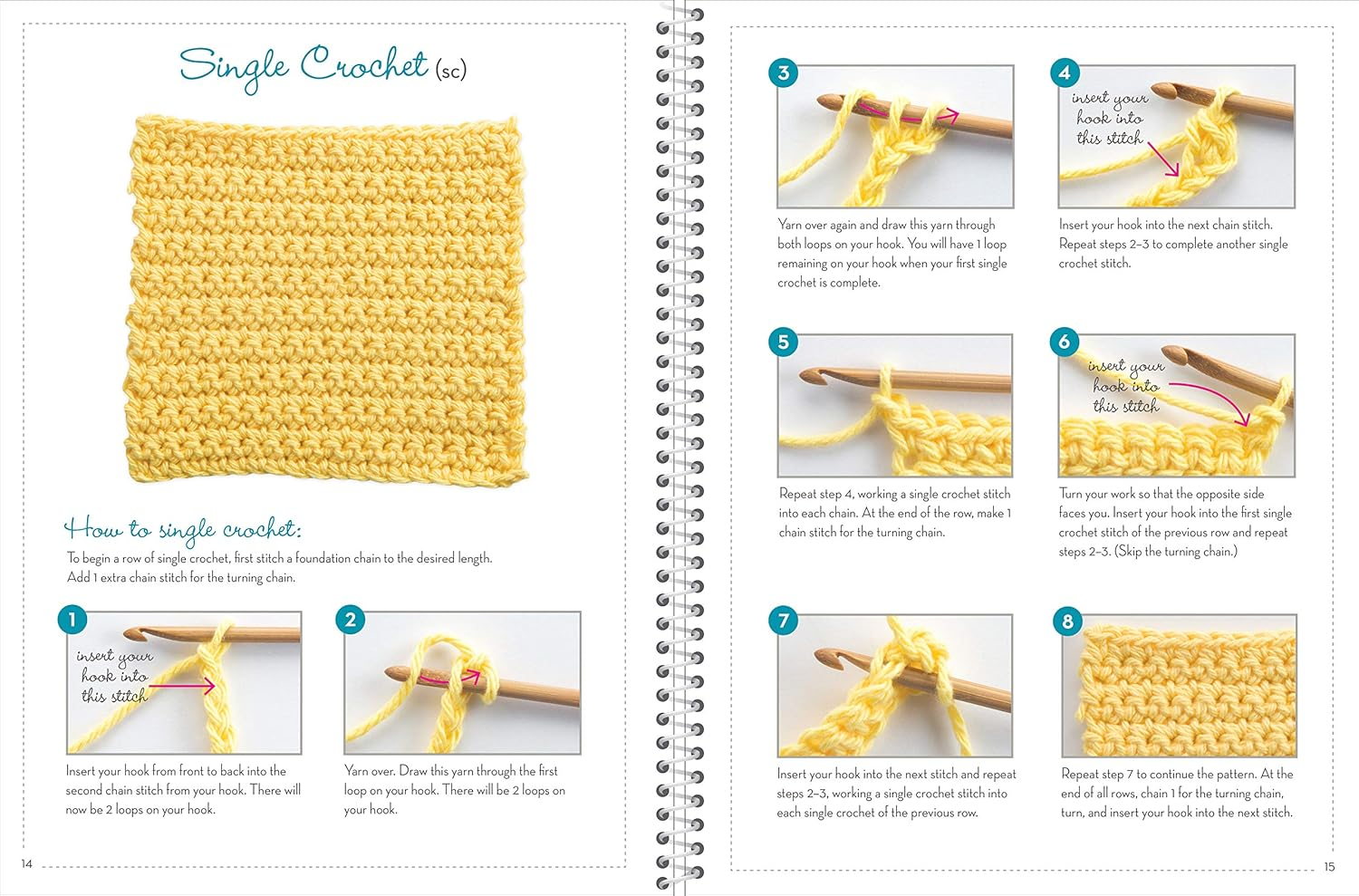 Single Crochet (sc)

How to single crochet:
To begin a row of single crochet, first stitch a foundation chain to the desired length. Add 1 extra chain stitch for the turning chain.

1
insert your hook into this stitch
Insert your hook from front to back into the second chain stitch from your hook. There will now be 2 loops on your hook.

2
Yarn over. Draw this yarn through the first loop on your hook. There will be 2 loops on your hook.

14

3
Yarn over again and draw this yarn through both loops on your hook. You will have 1 loop remaining on your hook when your first single crochet is complete.

4
insert your hook into this stitch
Insert your hook into the next chain stitch. Repeat steps 2–3 to complete another single crochet stitch.

5
Repeat step 4, working a single crochet stitch into each chain. At the end of the row, make 1 chain stitch for the turning chain.

6
insert your hook into this stitch
Turn your work so that the opposite side faces you. Insert your hook into the first single crochet stitch of the previous row and repeat steps 2–3. (Skip the turning chain.)

7
Insert your hook into the next stitch and repeat steps 2–3, working a single crochet stitch into each single crochet of the previous row.

8
Repeat step 7 to continue the pattern. At the end of all rows, chain 1 for the turning chain, turn, and insert your hook into the next stitch.

15