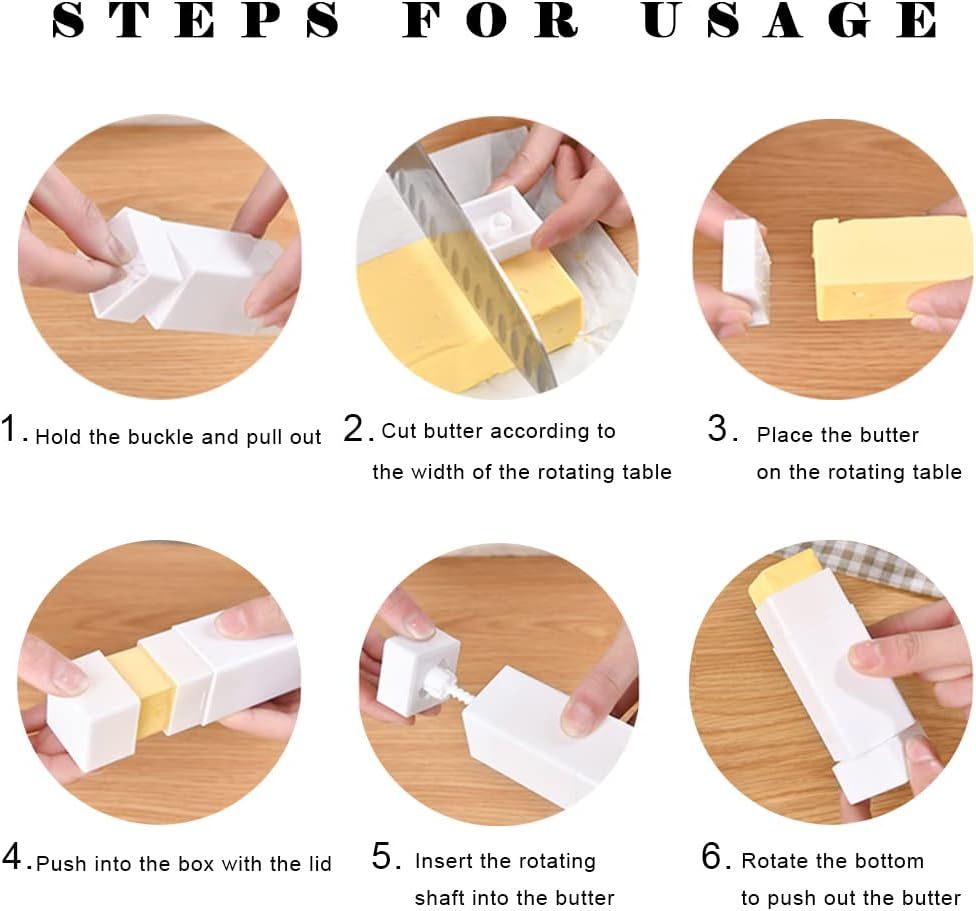 STEPS FOR USAGE

1. Hold the buckle and pull out

2. Cut butter according to the width of the rotating table

3. Place the butter on the rotating table

4. Push into the box with the lid

5. Insert the rotating shaft into the butter

6. Rotate the bottom to push out the butter