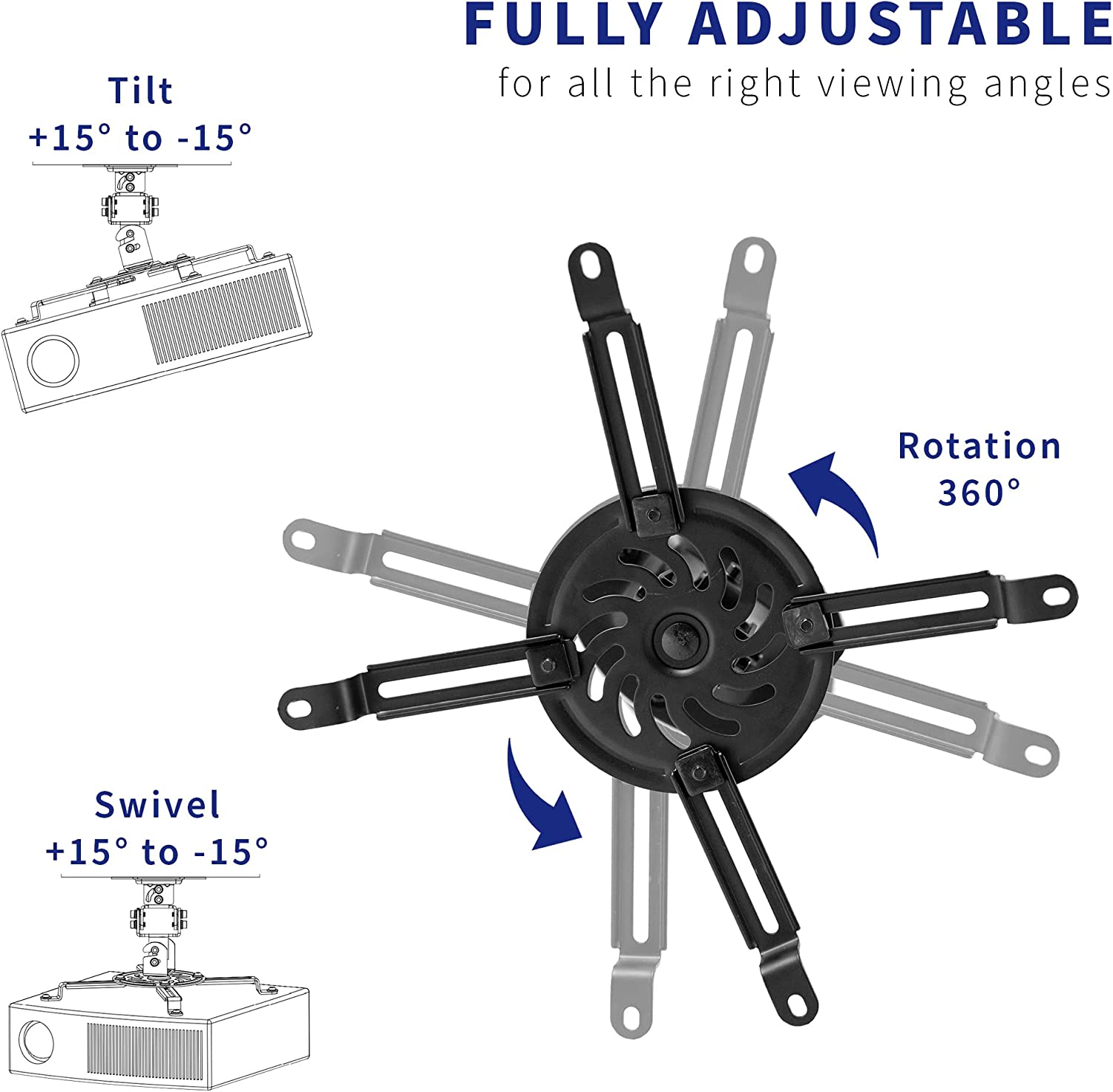 FULLY ADJUSTABLE
for all the right viewing angles

Tilt
+15° to -15°

Rotation
360°

Swivel
+15° to -15°