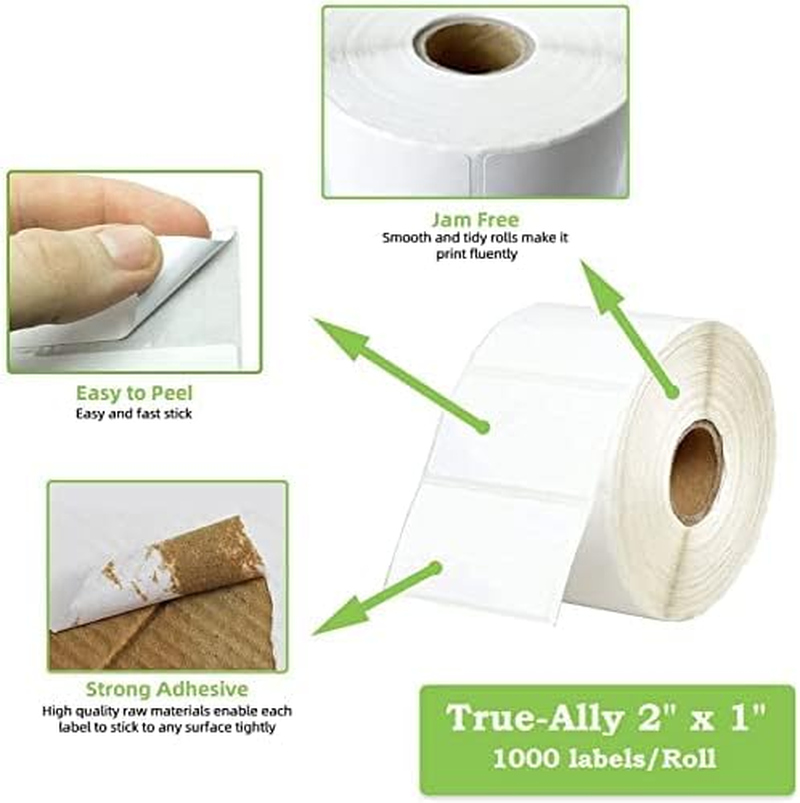 Jam Free
Smooth and tidy rolls make it print fluently

Easy to Peel
Easy and fast stick

Strong Adhesive
High quality raw materials enable each label to stick to any surface tightly

True-Ally 2" x 1"
1000 labels/Roll