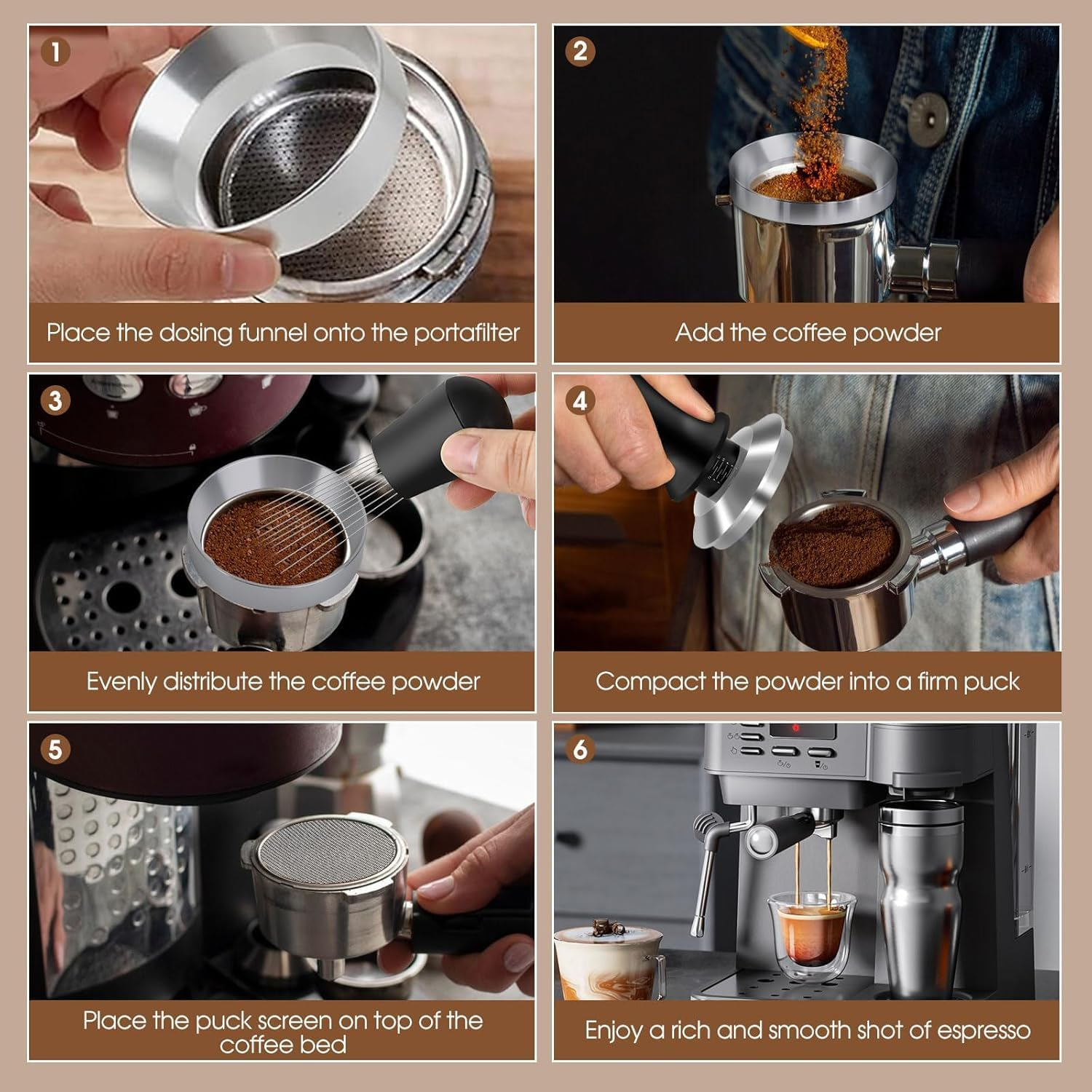 1
Place the dosing funnel onto the portafilter

2
Add the coffee powder

3
Evenly distribute the coffee powder

4
Compact the powder into a firm puck

5
Place the puck screen on top of the coffee bed

6
Enjoy a rich and smooth shot of espresso