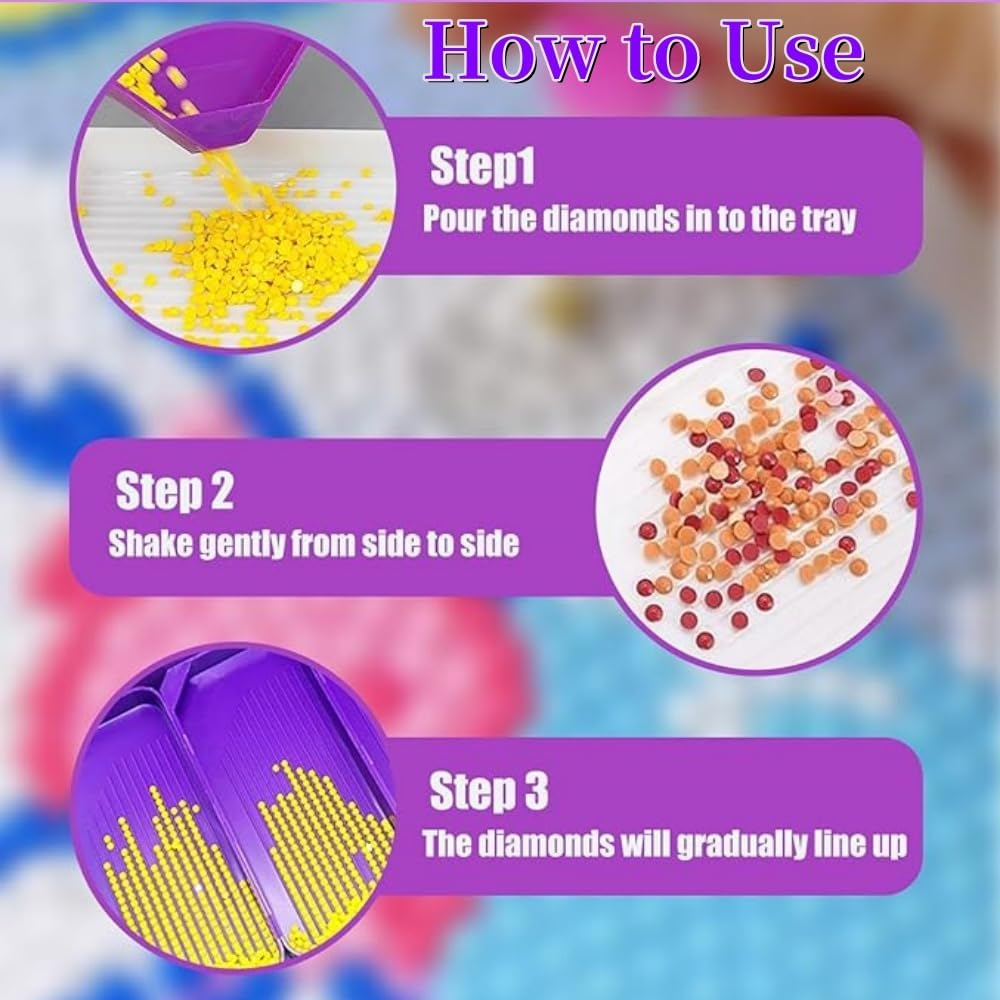 How to Use

Step1
Pour the diamonds in to the tray

Step 2
Shake gently from side to side

Step 3
The diamonds will gradually line up