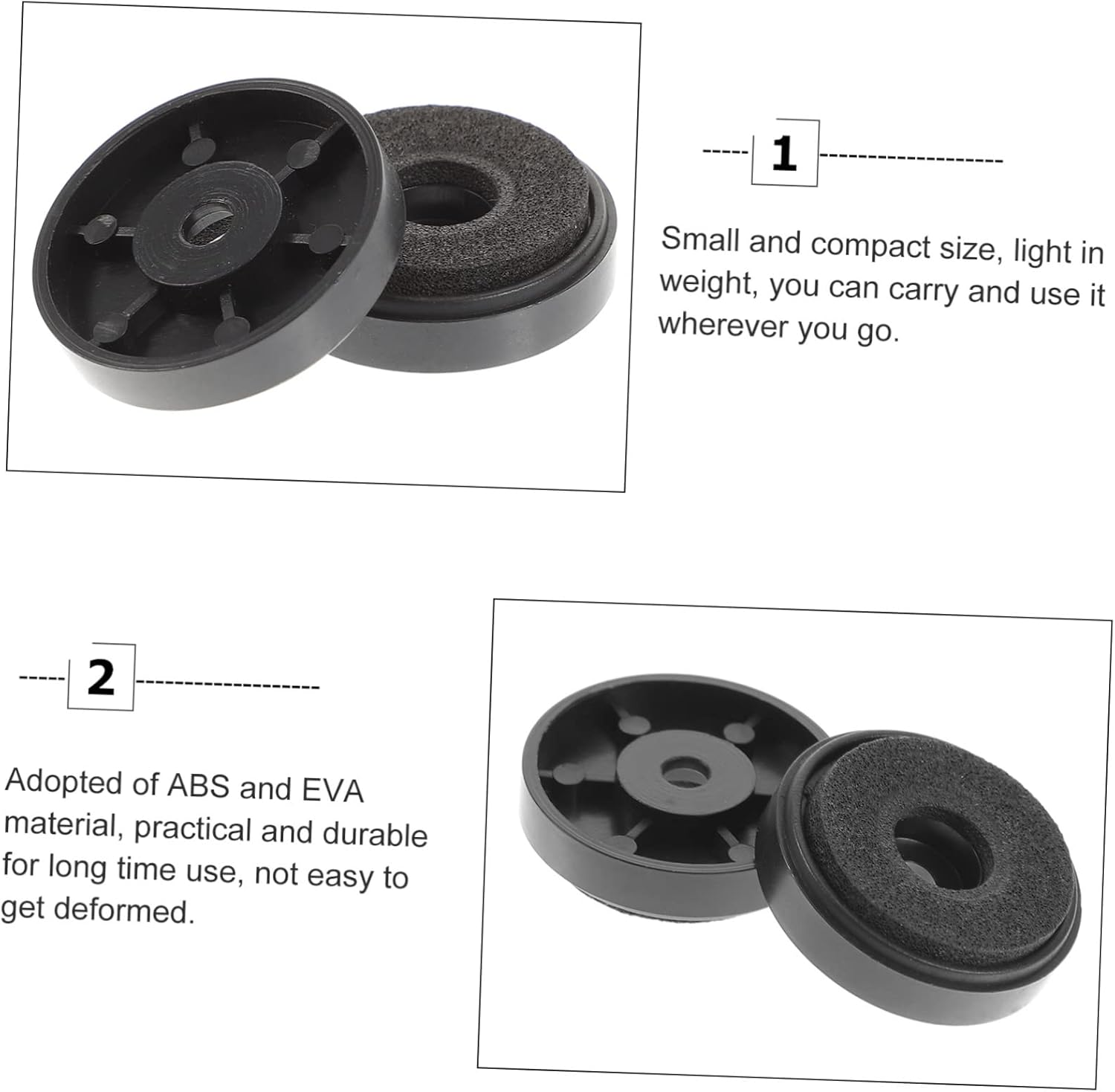 1

Small and compact size, light in weight, you can carry and use it wherever you go.

2

Adopted of ABS and EVA material, practical and durable for long time use, not easy to get deformed.