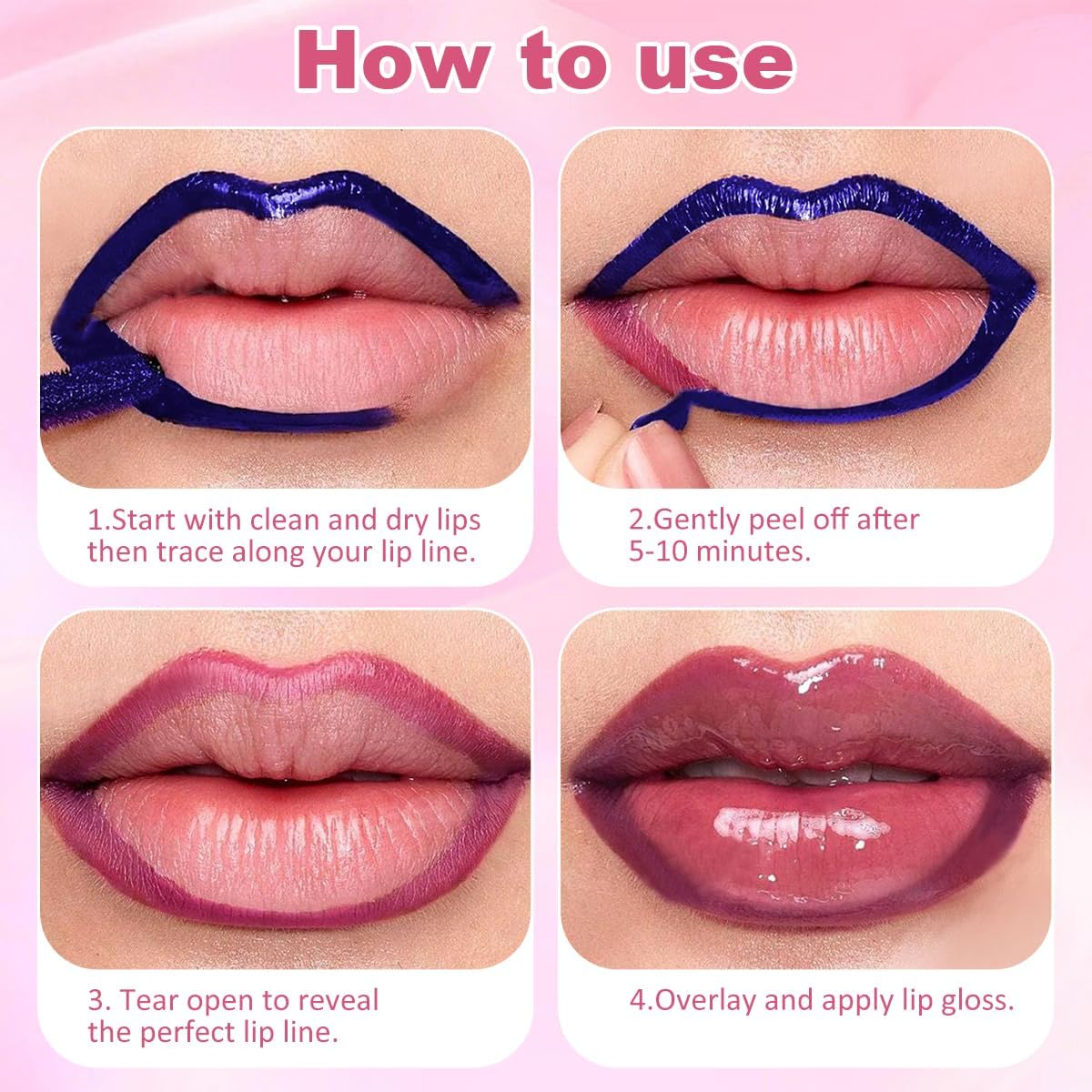 How to use

1.Start with clean and dry lips then trace along your lip line.

2.Gently peel off after 5-10 minutes.

3. Tear open to reveal the perfect lip line.

4.Overlay and apply lip gloss.