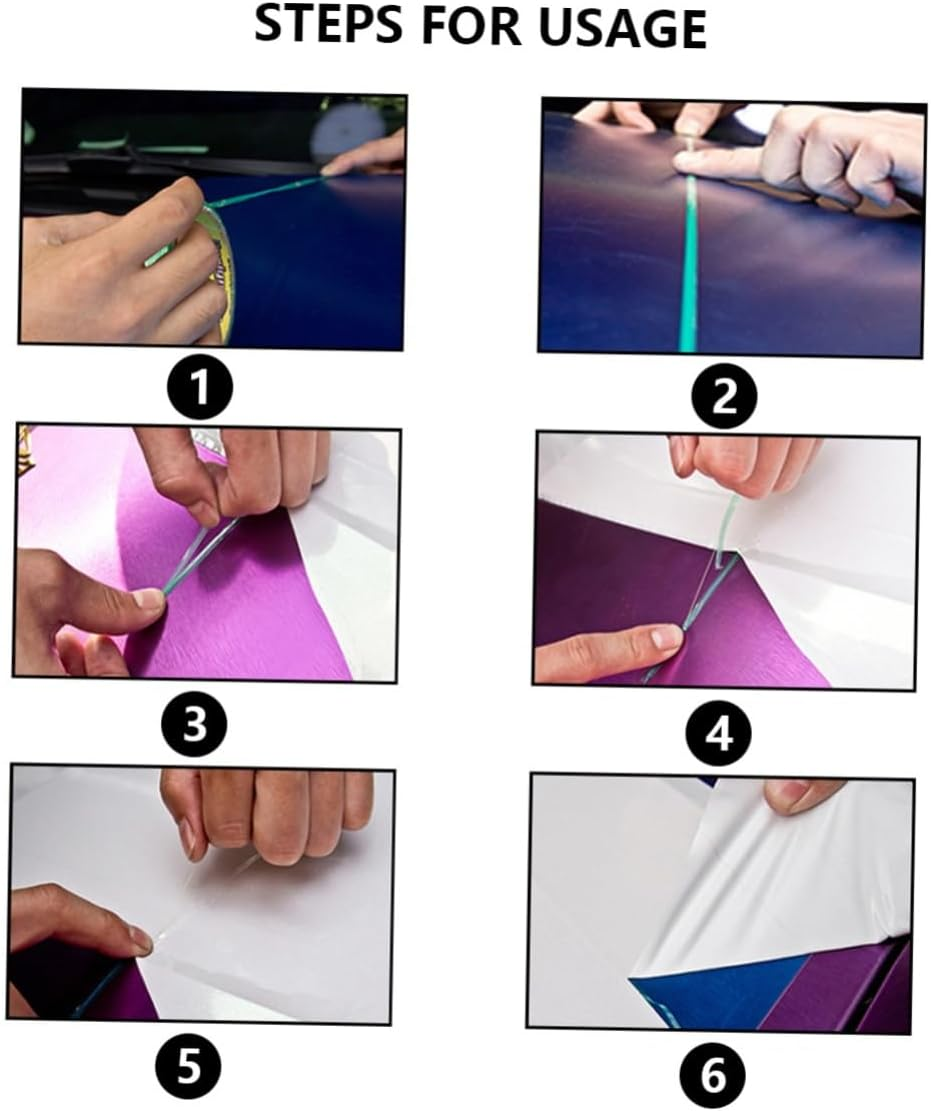 STEPS FOR USAGE

1

2

3

4

5

6