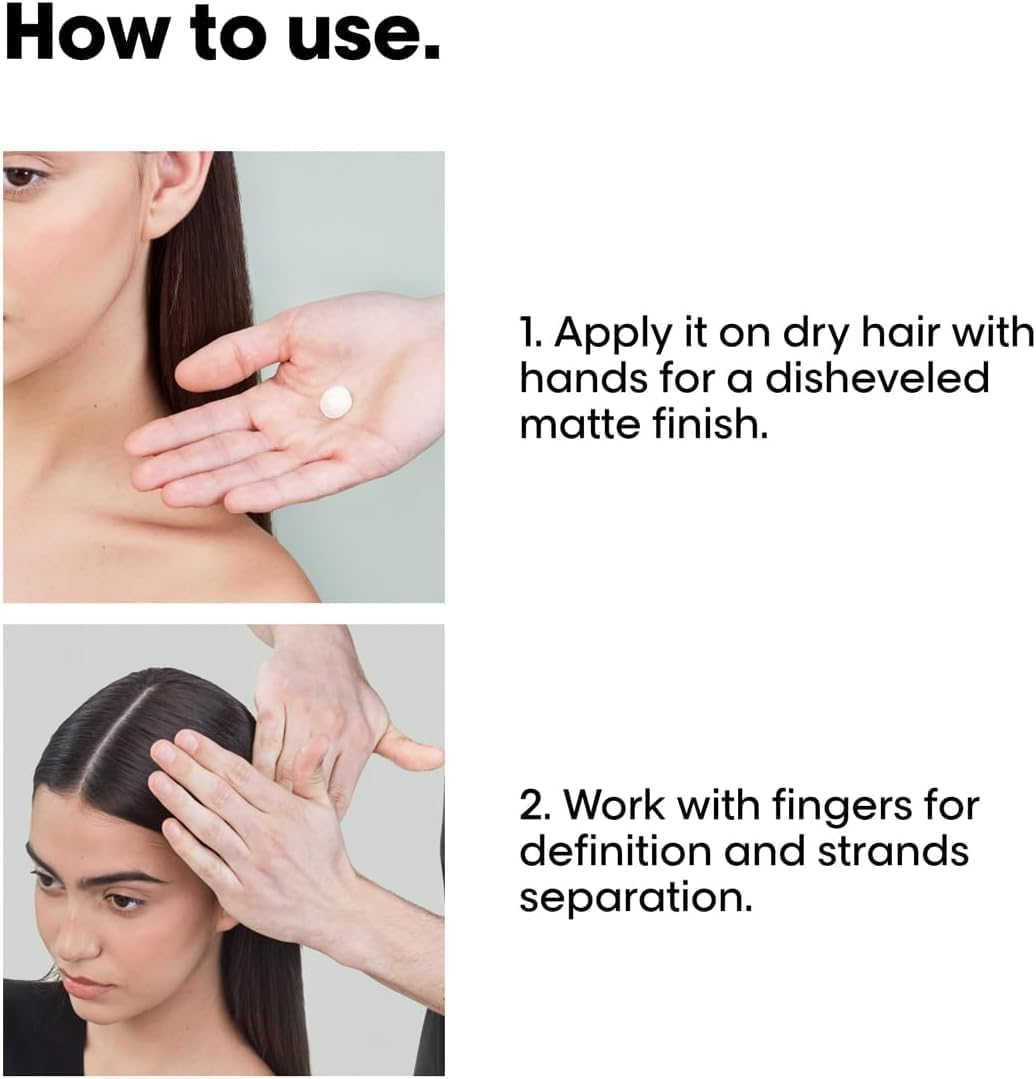 How to use.

1. Apply it on dry hair with hands for a disheveled matte finish.

2. Work with fingers for definition and strands separation.