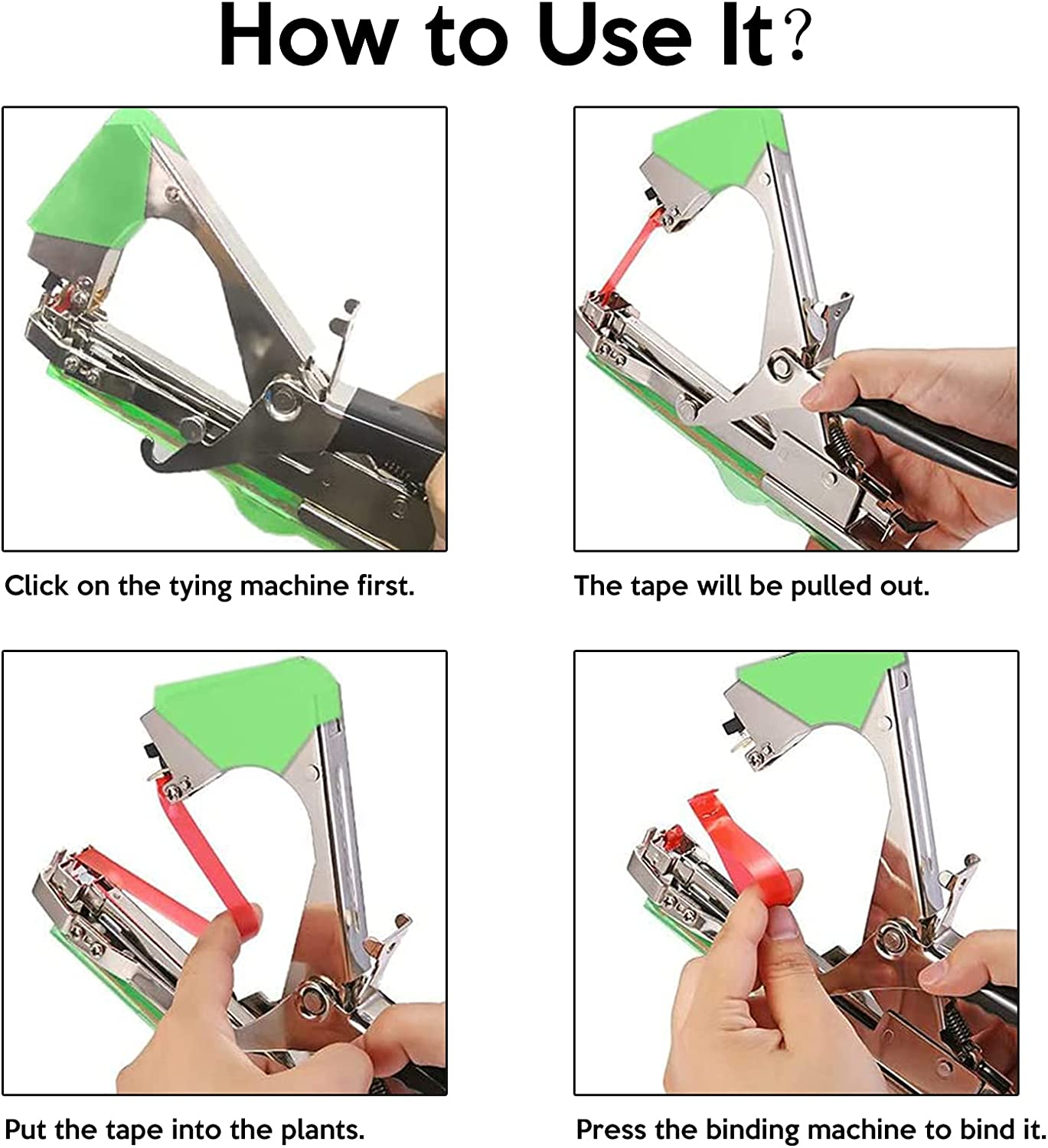 How to Use It?

Click on the tying machine first.

The tape will be pulled out.

Put the tape into the plants.

Press the binding machine to bind it.