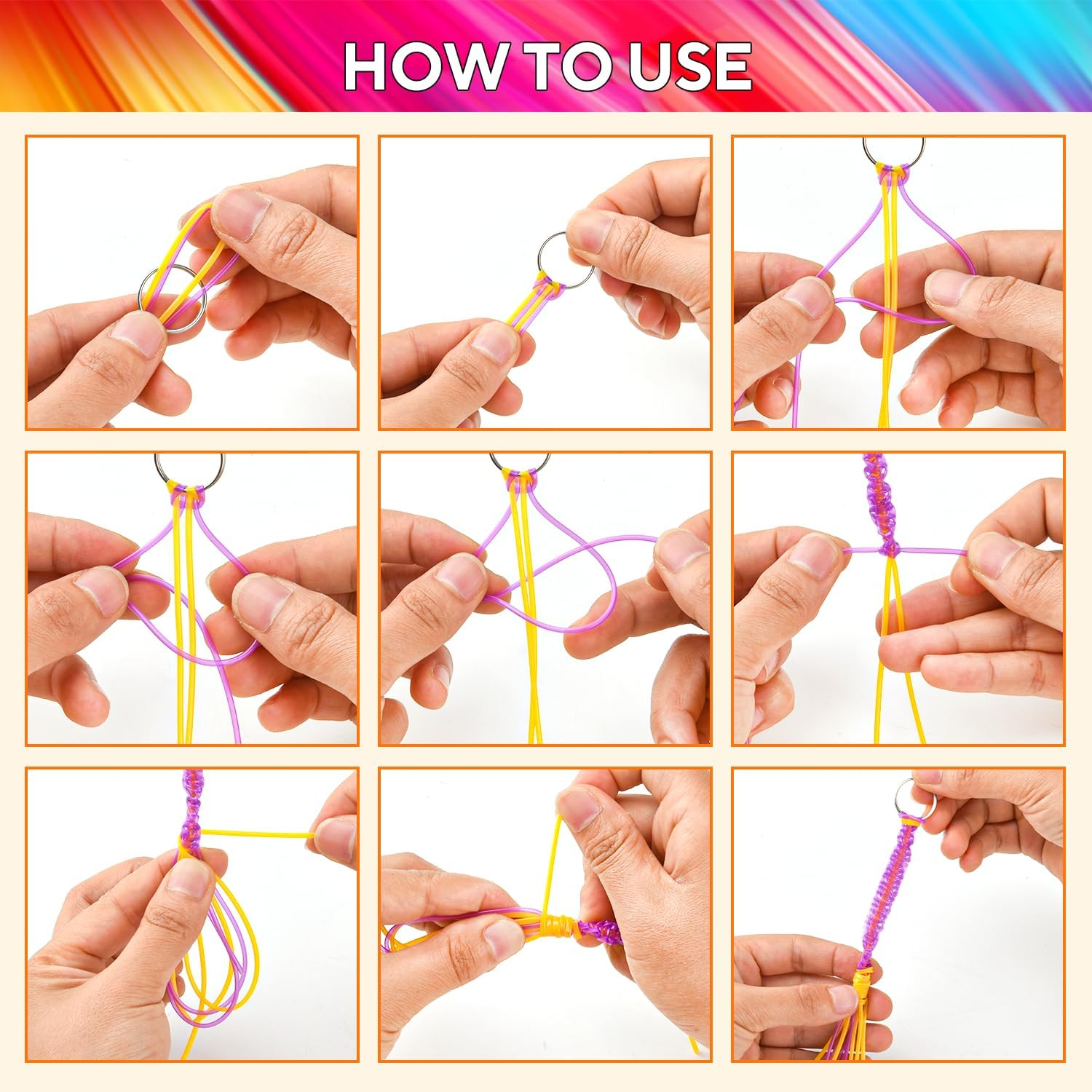 HOW TO USE