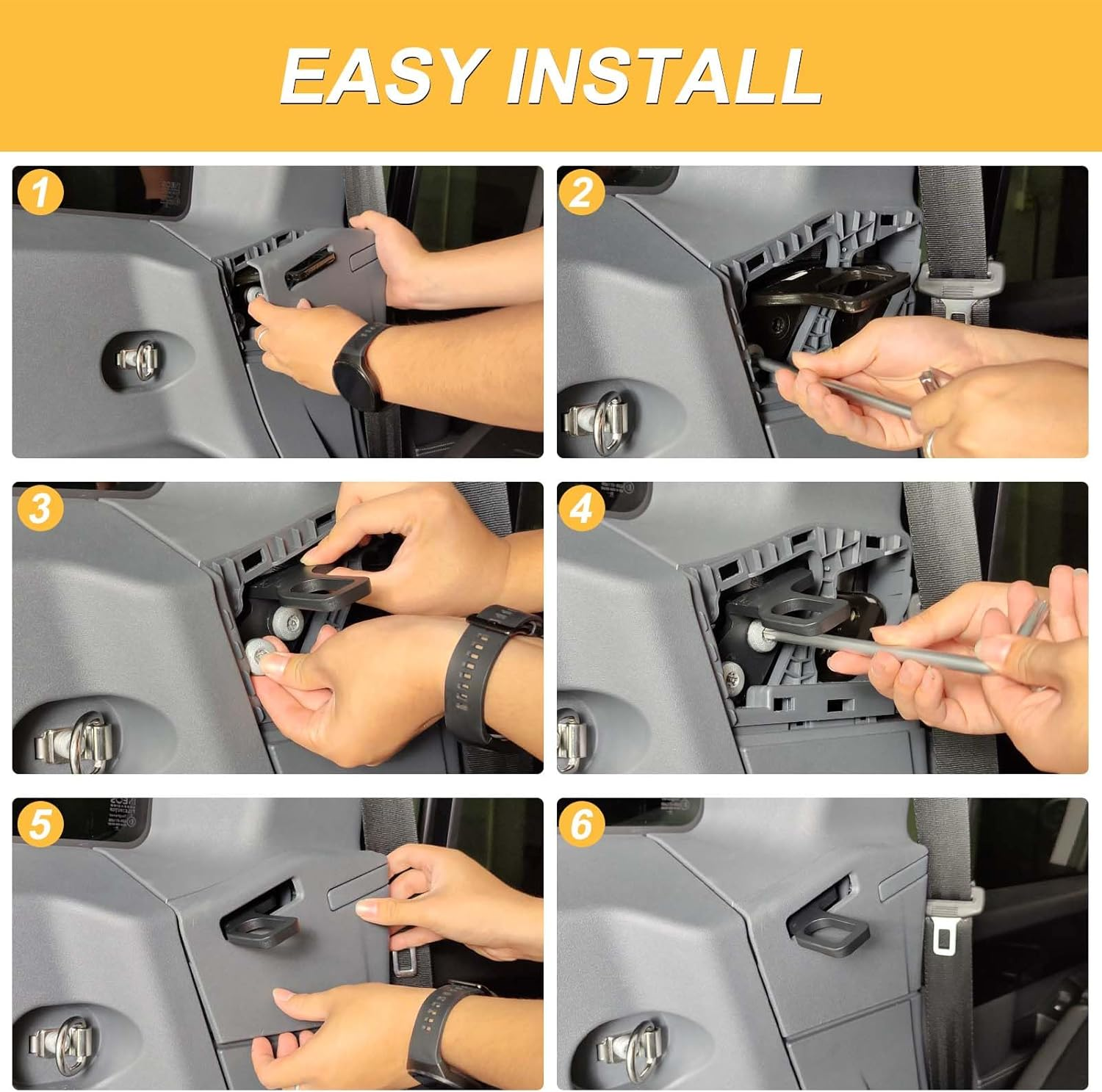 EASY INSTALL

1

2

3

4

5

6