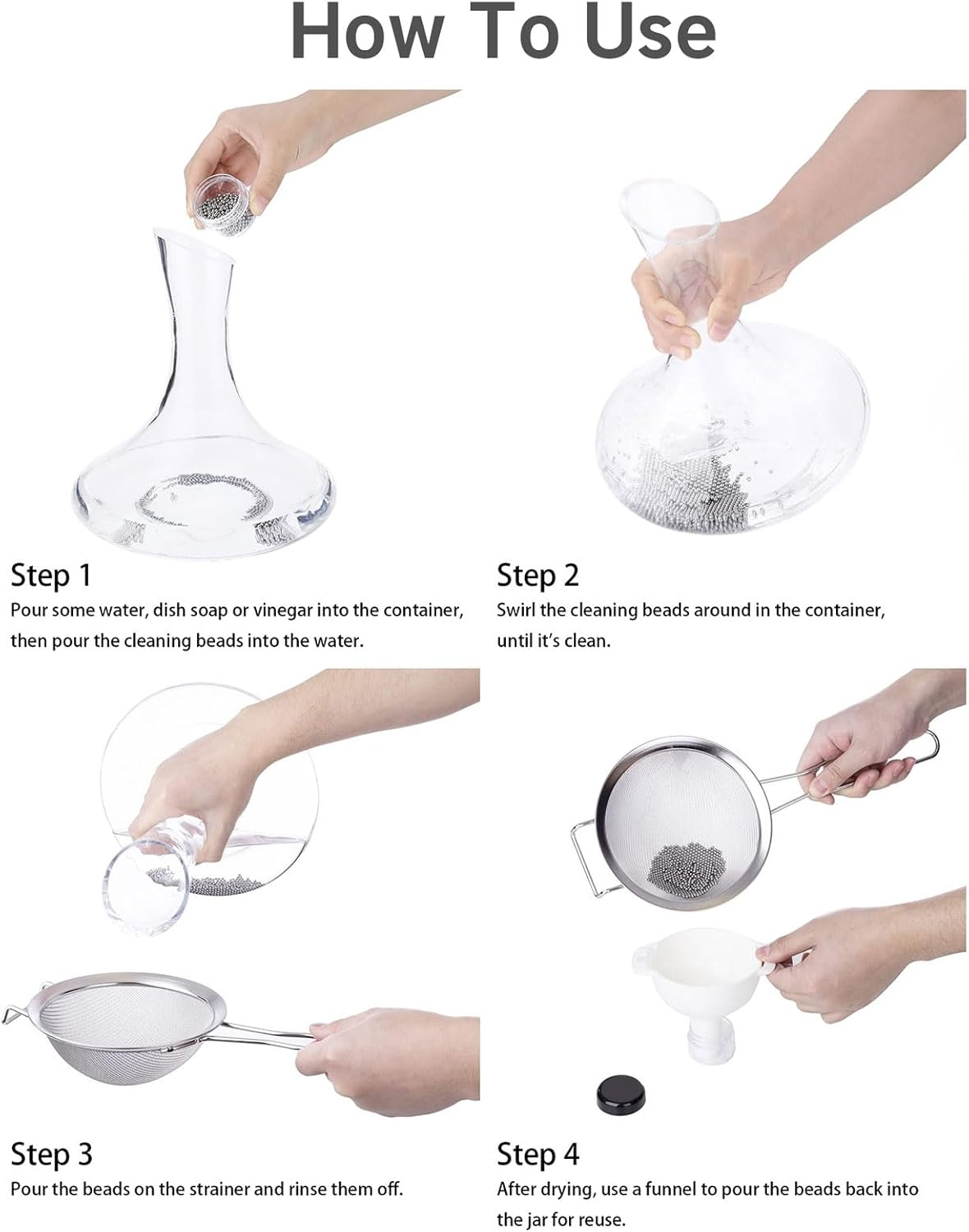 How To Use

Step 1
Pour some water, dish soap or vinegar into the container, then pour the cleaning beads into the water.

Step 2
Swirl the cleaning beads around in the container, until it's clean.

Step 3
Pour the beads on the strainer and rinse them off.

Step 4
After drying, use a funnel to pour the beads back into the jar for reuse.