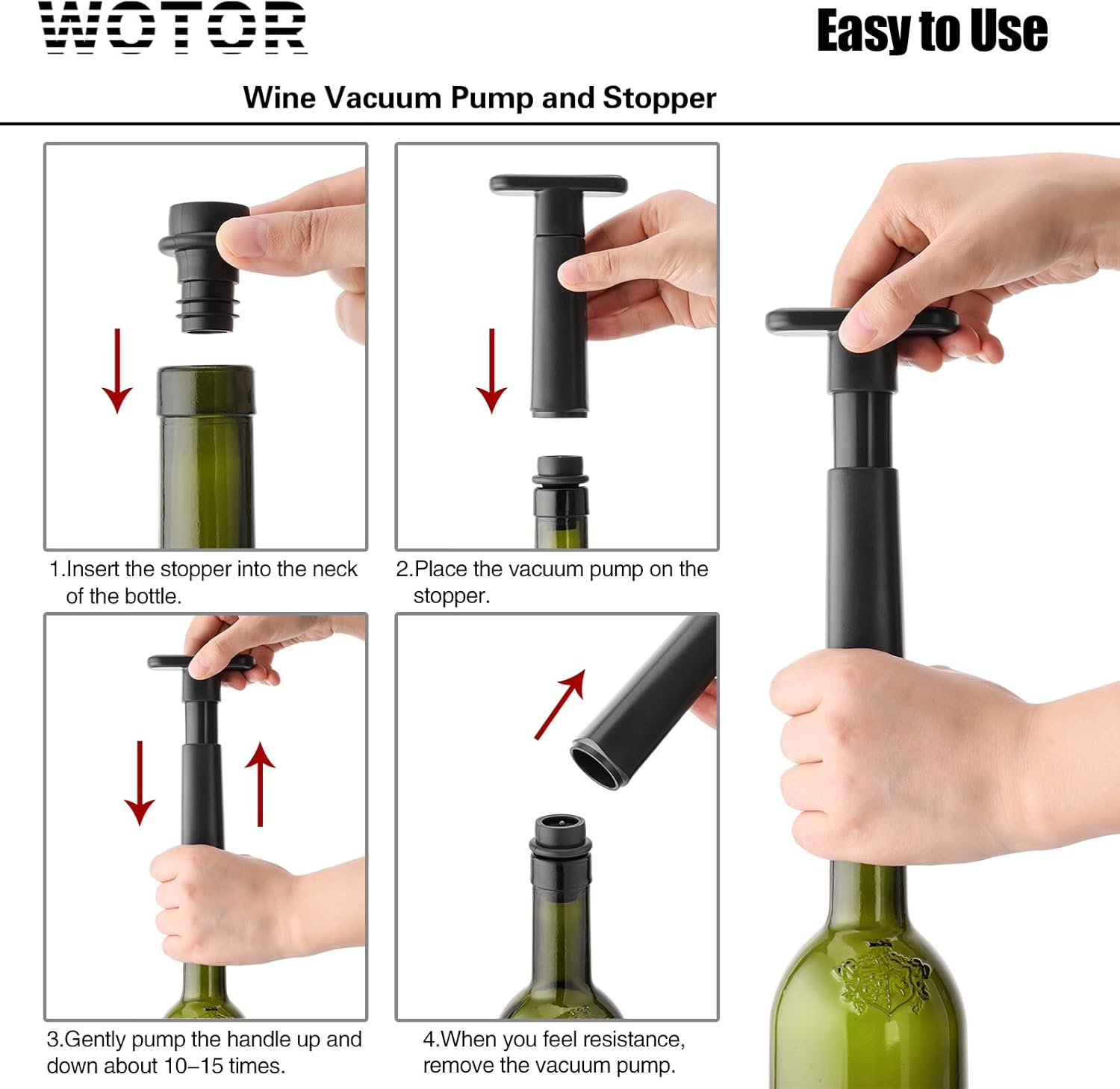 WOTOR

Easy to Use

Wine Vacuum Pump and Stopper

1.Insert the stopper into the neck of the bottle.

2.Place the vacuum pump on the stopper.

3.Gently pump the handle up and down about 10–15 times.

4.When you feel resistance, remove the vacuum pump.