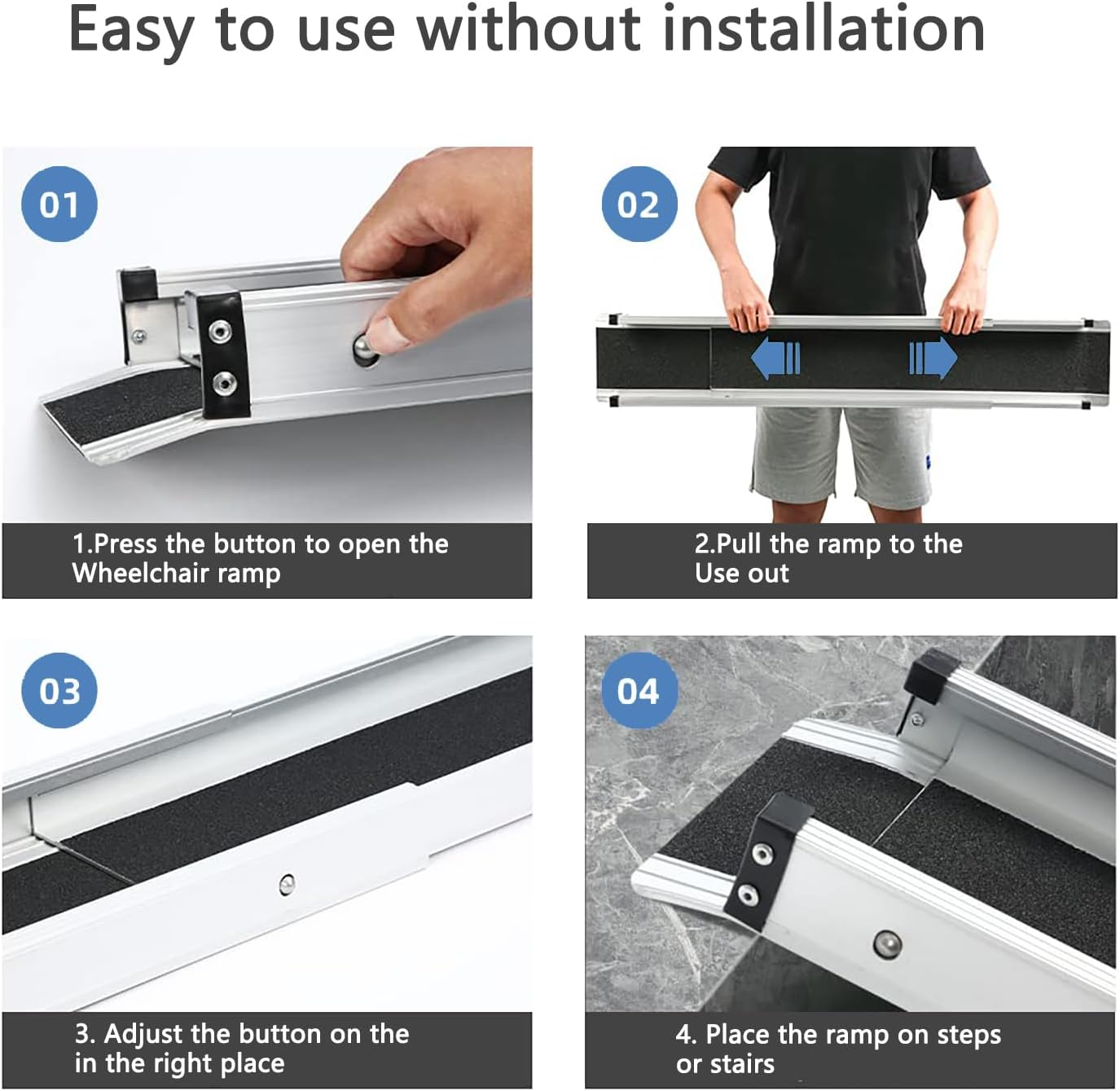 Easy to use without installation

01

1.Press the button to open the Wheelchair ramp

02

2.Pull the ramp to the Use out

03

3. Adjust the button on the in the right place

04

4. Place the ramp on steps or stairs