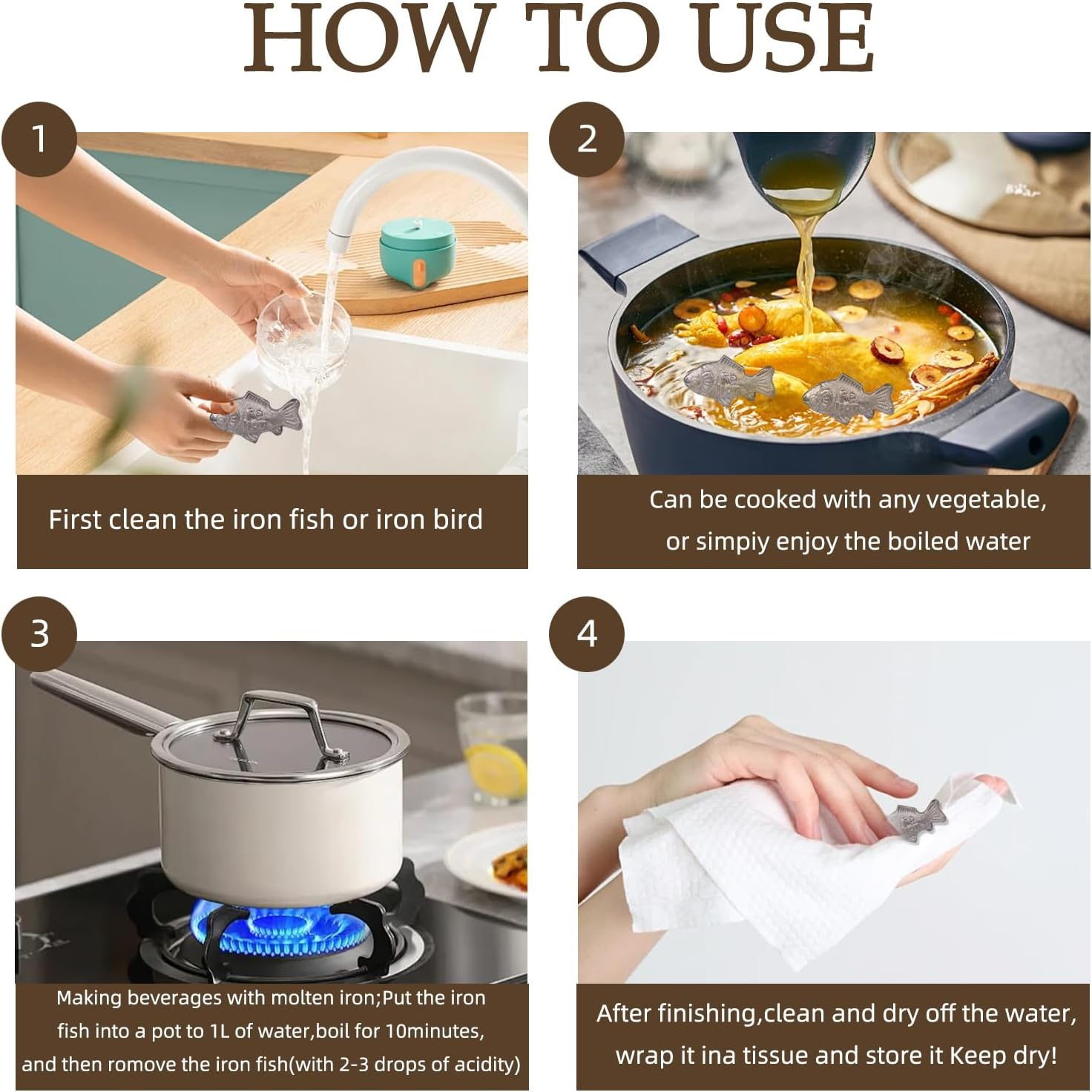 HOW TO USE

1

First clean the iron fish or iron bird

2

Can be cooked with any vegetable, or simpiy enjoy the boiled water

3

Making beverages with molten iron;Put the iron fish into a pot to 1L of water,boil for 10minutes, and then romove the iron fish(with 2-3 drops of acidity)

4

After finishing,clean and dry off the water, wrap it ina tissue and store it Keep dry!