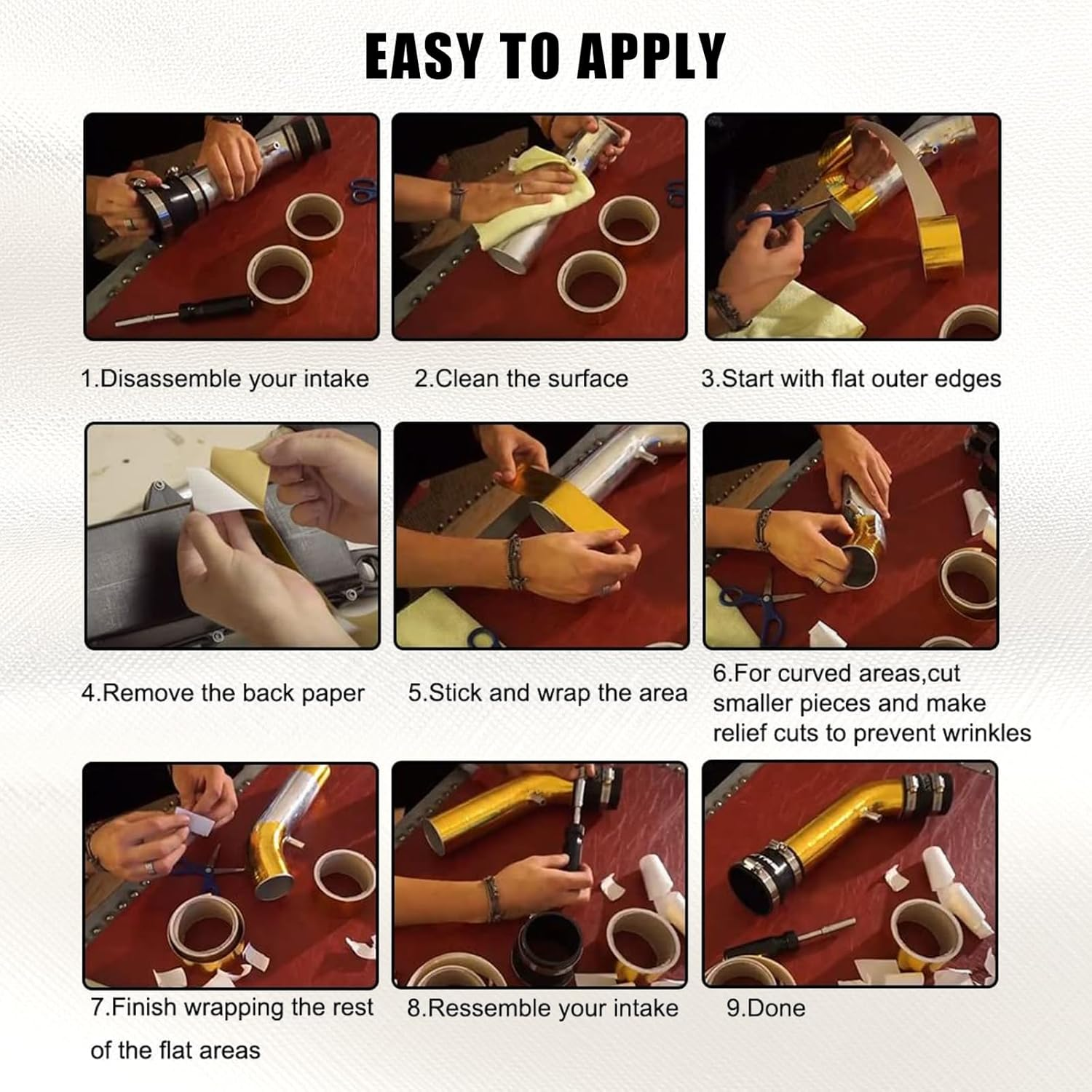 EASY TO APPLY

1.Disassemble your intake

2.Clean the surface

3.Start with flat outer edges

4.Remove the back paper

5.Stick and wrap the area

6.For curved areas,cut smaller pieces and make relief cuts to prevent wrinkles

7.Finish wrapping the rest of the flat areas

8.Ressemble your intake

9.Done