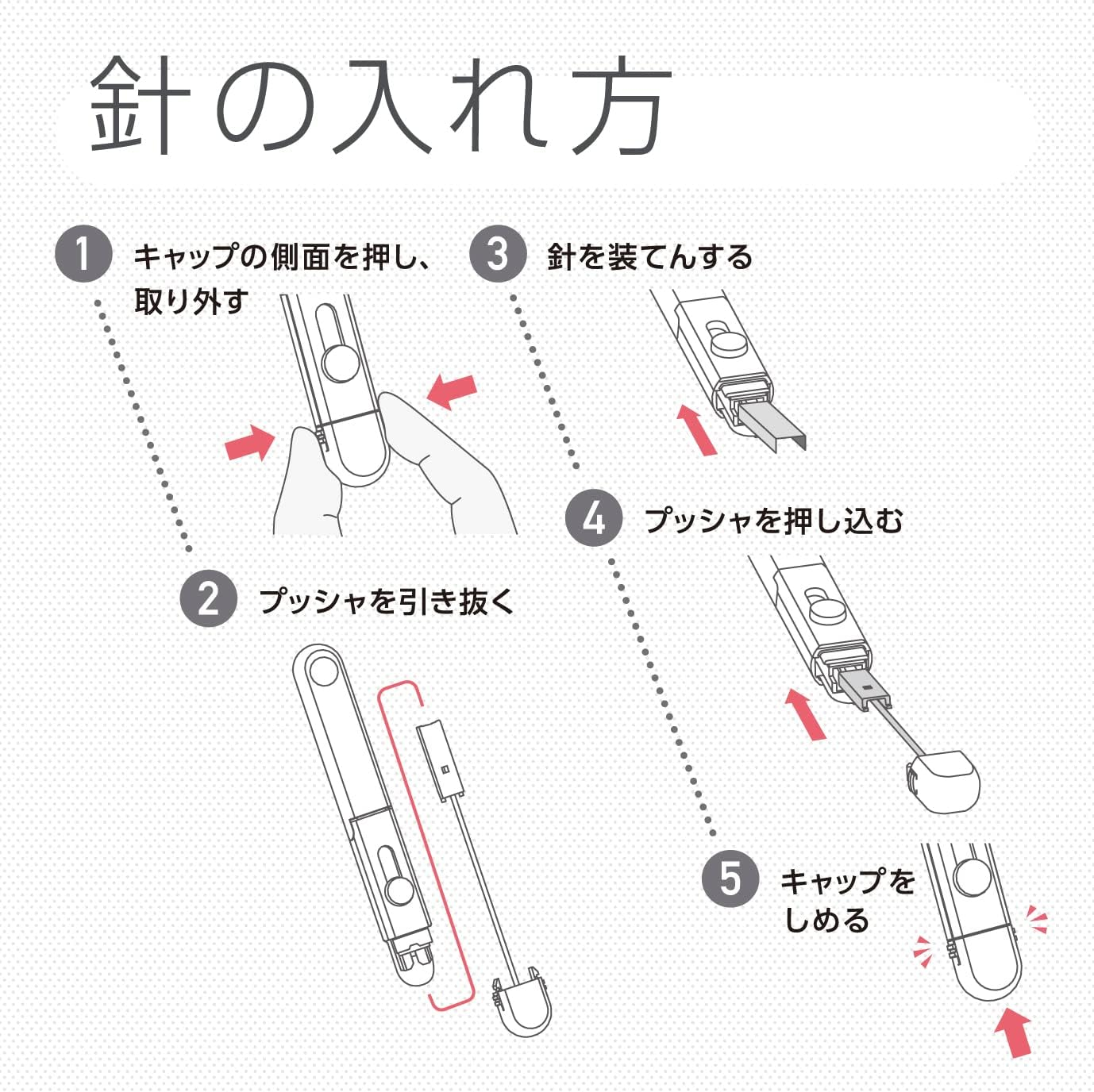 針の入れ方

1 キャップの側面を押し、取り外す

2 プッシャを引き抜く

3 針を装てんする

4 プッシャを押し込む

5 キャップをしめる