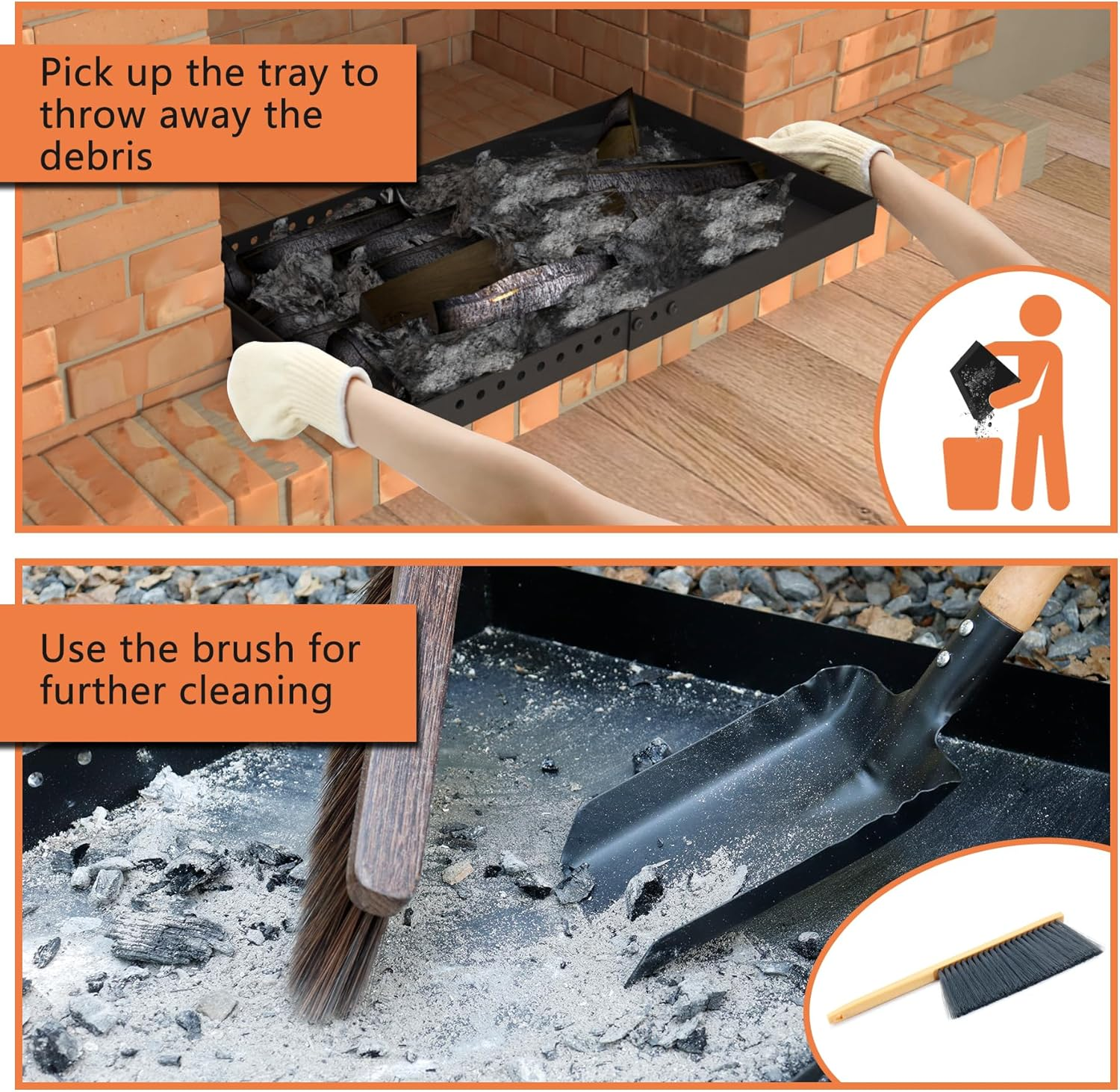 Pick up the tray to throw away the debris

Use the brush for further cleaning