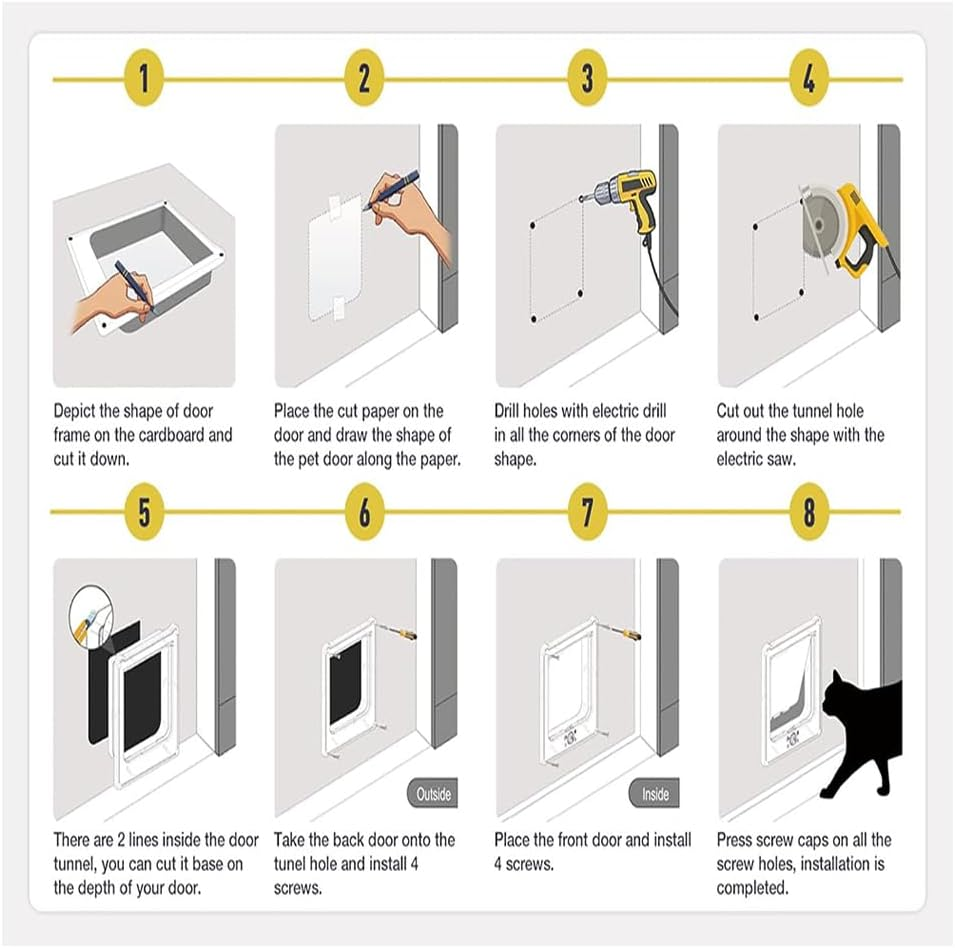 1

Depict the shape of door frame on the cardboard and cut it down.

2

Place the cut paper on the door and draw the shape of the pet door along the paper.

3

Drill holes with electric drill in all the corners of the door shape.

4

Cut out the tunnel hole around the shape with the electric saw.

5

There are 2 lines inside the door tunnel, you can cut it base on the depth of your door.

6

Outside

Take the back door onto the tunel hole and install 4 screws.

7

Inside

Place the front door and install 4 screws.

8

Press screw caps on all the screw holes, installation is completed.