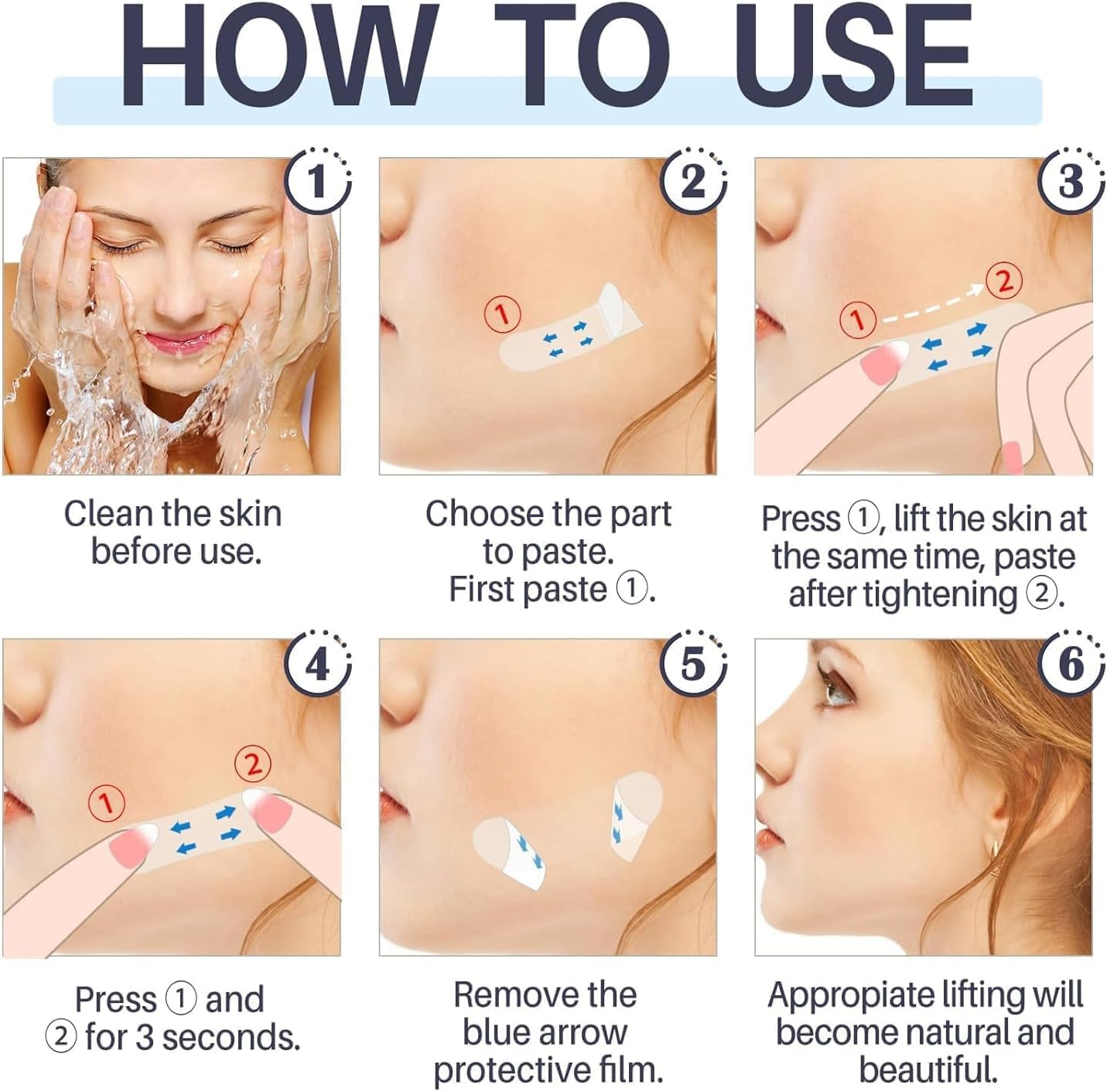 HOW TO USE

1

Clean the skin before use.

2

1

Choose the part to paste. First paste ①.

3

1 2

Press ①, lift the skin at the same time, paste after tightening ②.

4

1 2

Press ① and ② for 3 seconds.

5

Remove the blue arrow protective film.

6

Appropiate lifting will become natural and beautiful.