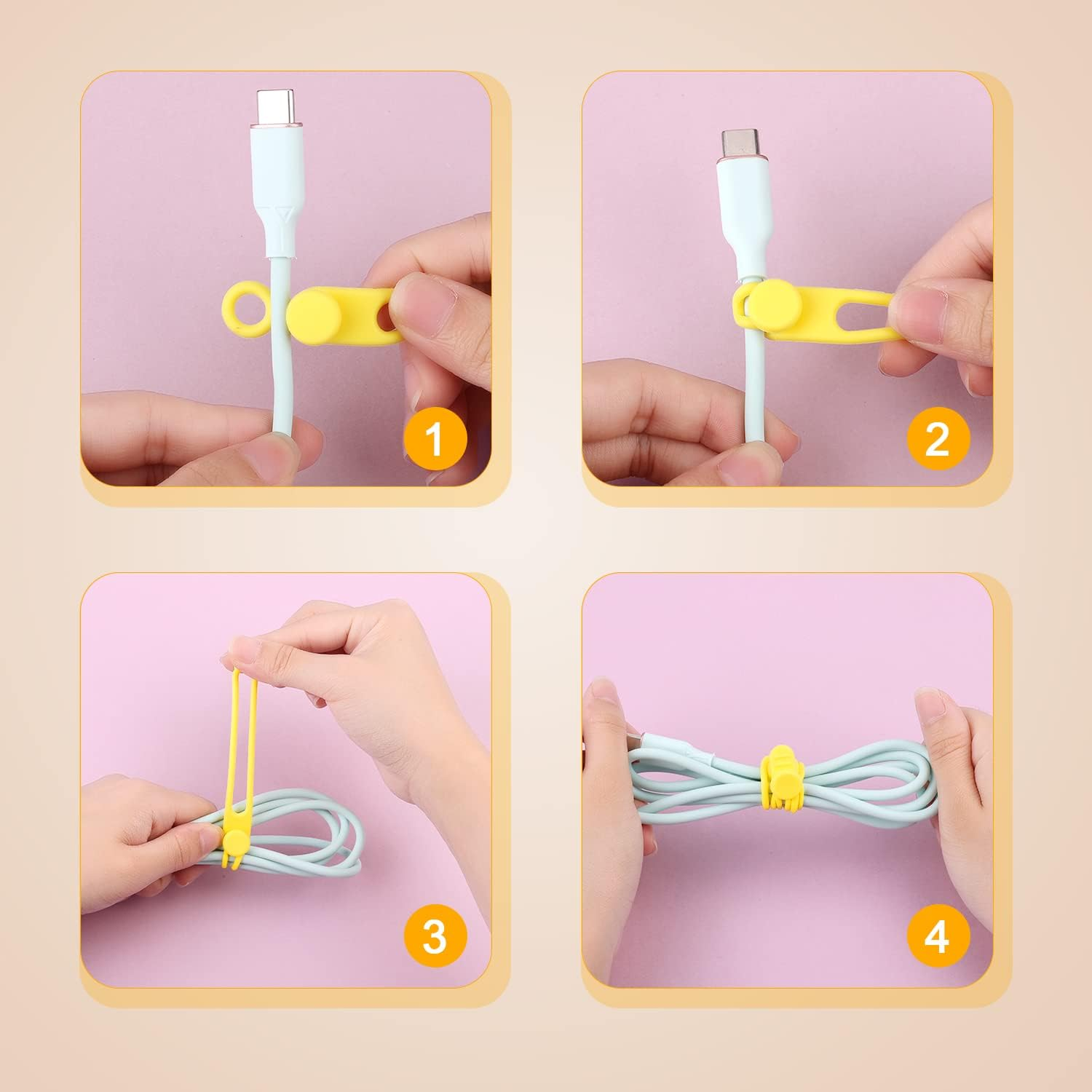 1

2

3

4