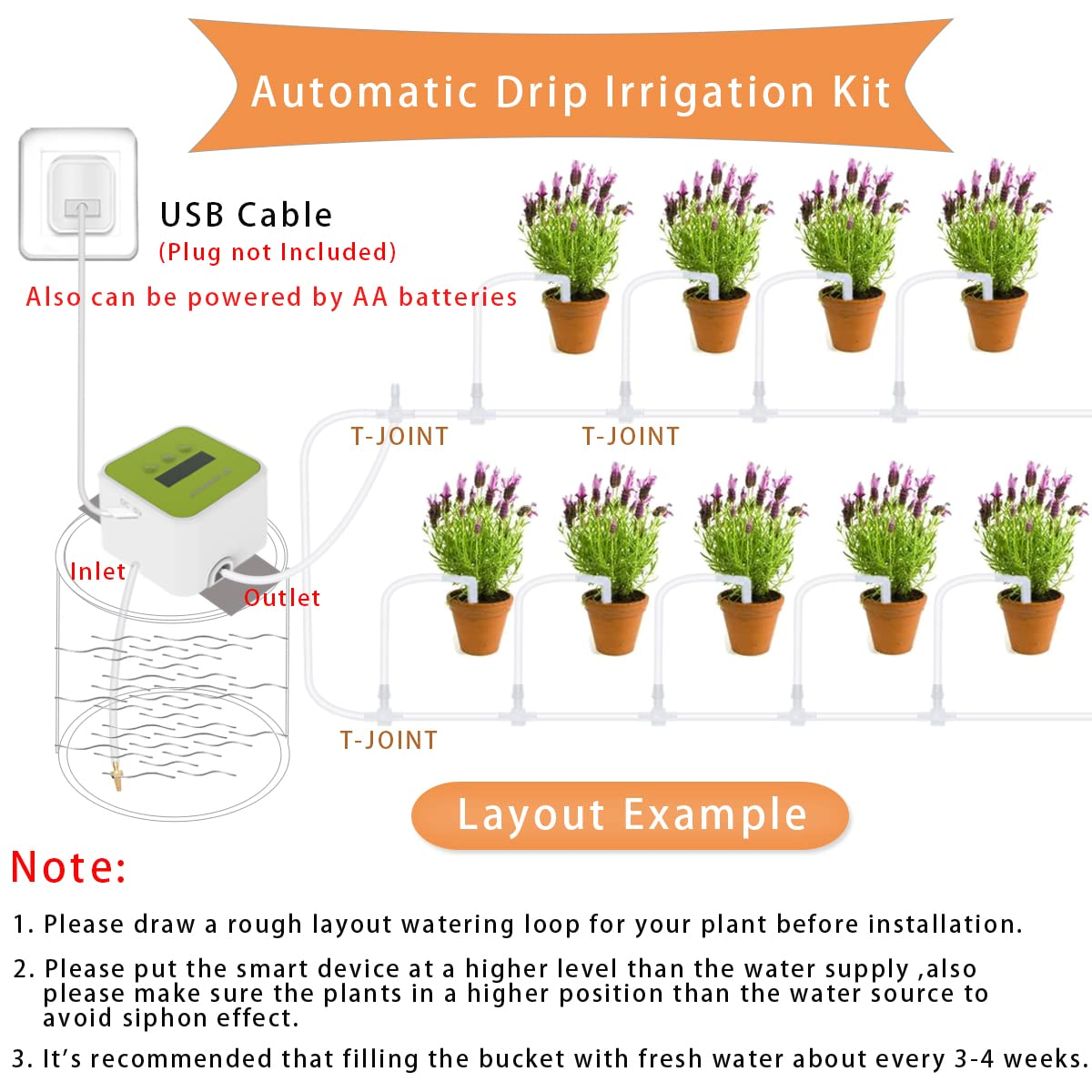 Automatic Drip Irrigation Kit

USB Cable
(Plug not Included)

Also can be powered by AA batteries

T-JOINT

T-JOINT

Inlet

Outlet

T-JOINT

Layout Example

Note:

1. Please draw a rough layout watering loop for your plant before installation.

2. Please put the smart device at a higher level than the water supply ,also please make sure the plants in a higher position than the water source to avoid siphon effect.

3. It's recommended that filling the bucket with fresh water about every 3-4 weeks.