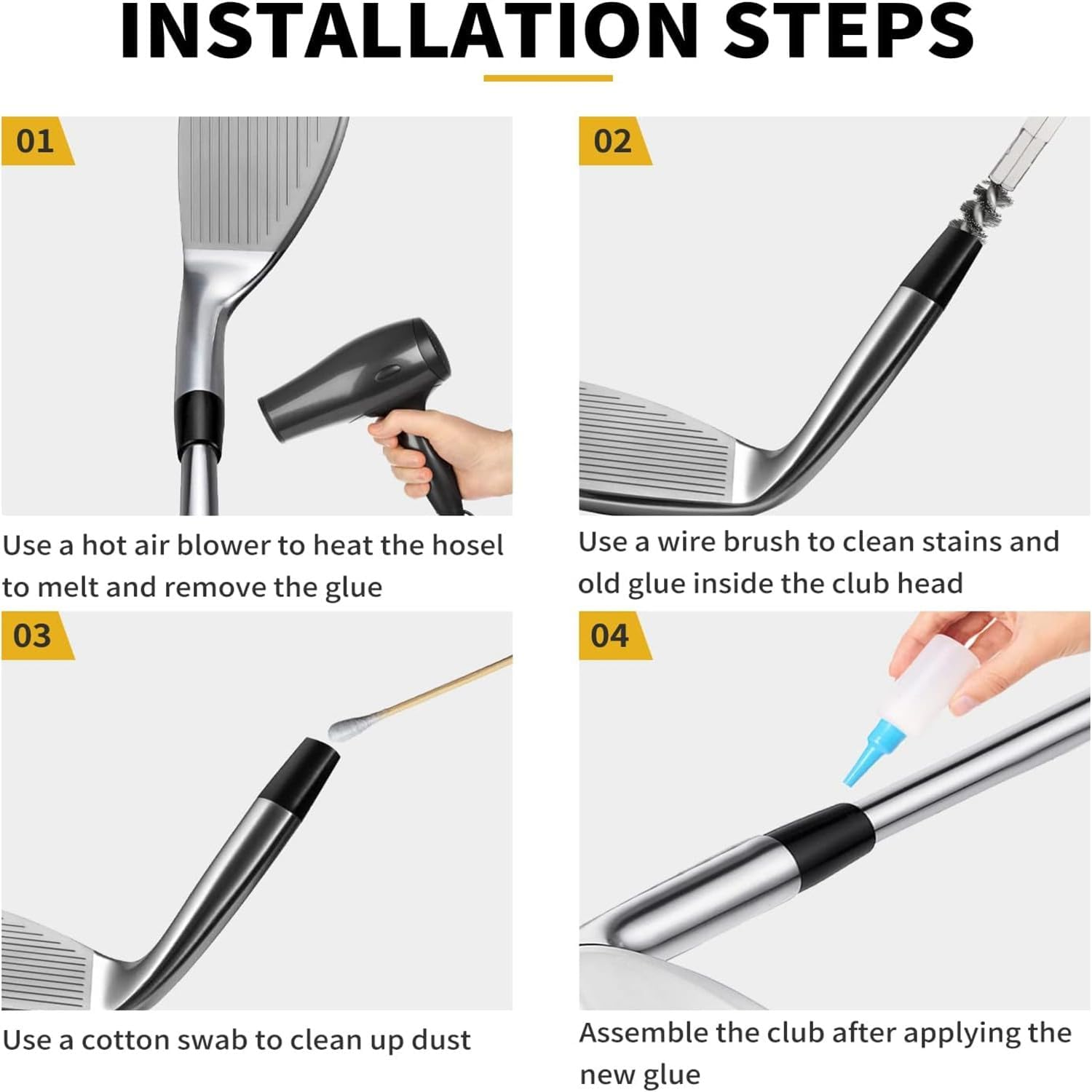 INSTALLATION STEPS

01

Use a hot air blower to heat the hosel to melt and remove the glue

02

Use a wire brush to clean stains and old glue inside the club head

03

Use a cotton swab to clean up dust

04

Assemble the club after applying the new glue