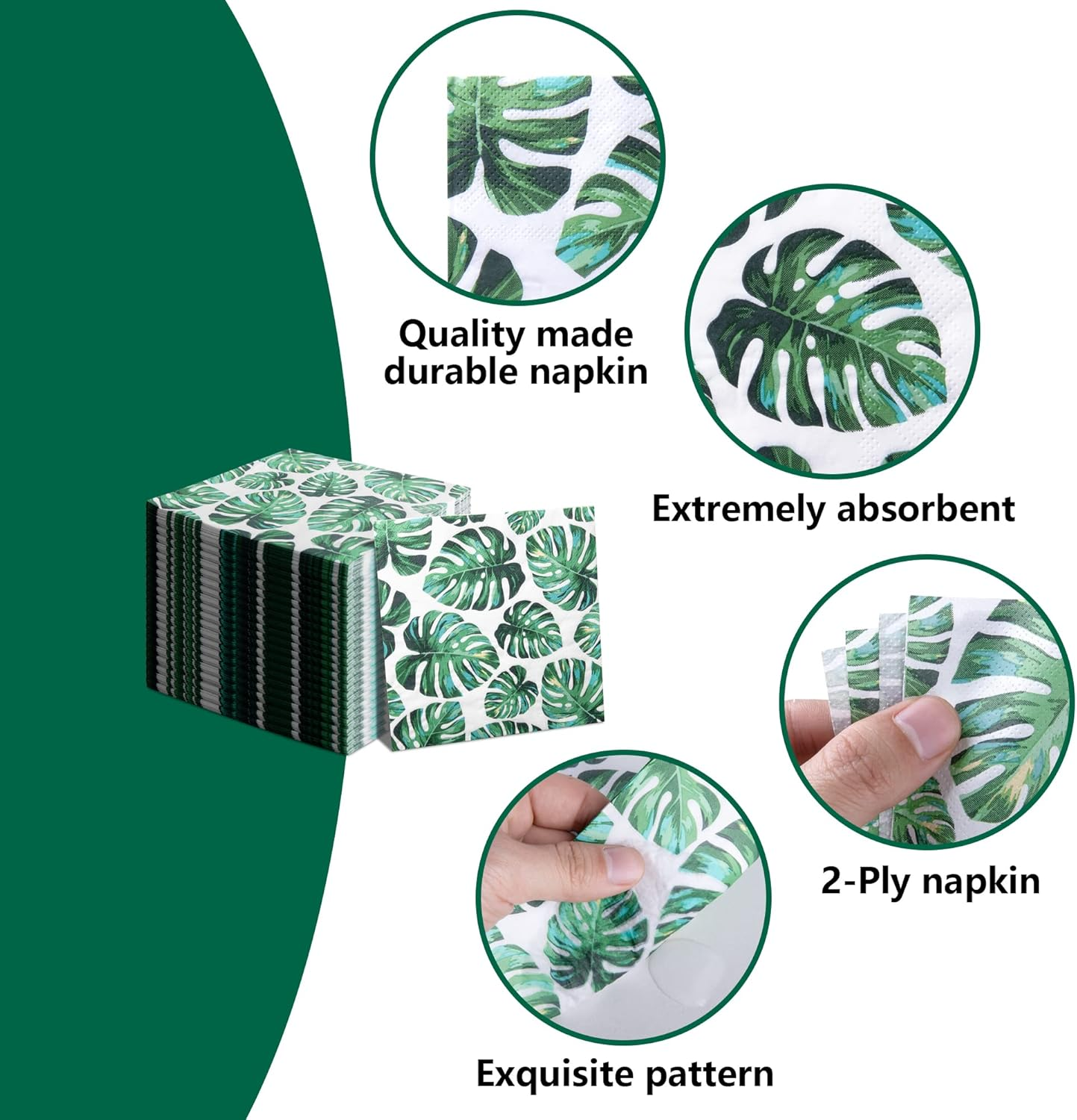 Quality made durable napkin

Extremely absorbent

2-Ply napkin

Exquisite pattern